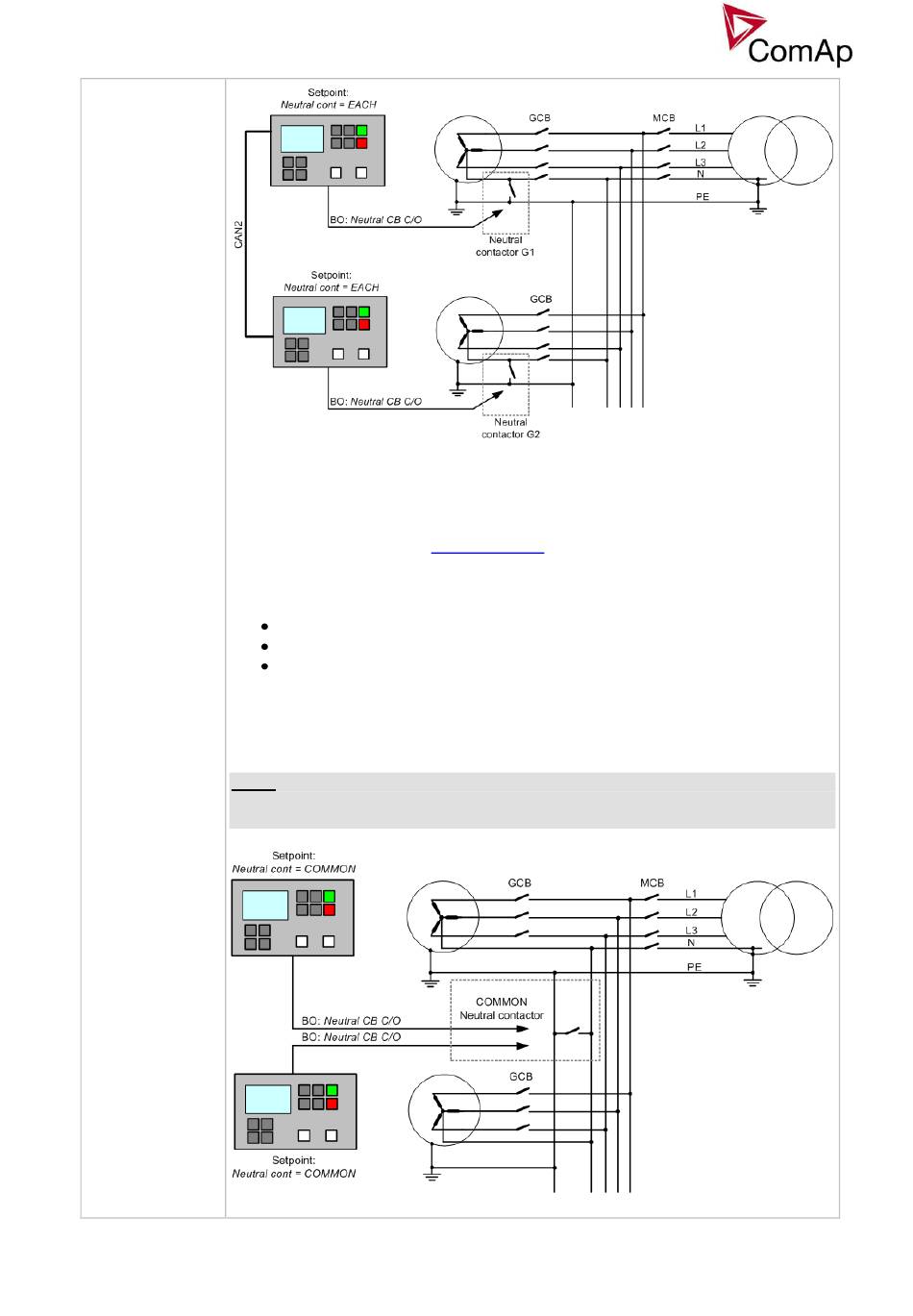 ComAp

Setpoint:
Neutral cont = EACH

GCB

MCB

L1

L2

L3

N

PE

CAN2

BO: Neutral CB C/O

Neutral contactor G1

Setpoint:
Neutral cont = EACH

GCB

BO: Neutral CB C/O

Neutral contactor G2

Setpoint:
Neutral cont = COMMON

GCB

MCB

L1

L2

L3

N

PE

COMMON
Neutral contactor

BO: Neutral CB C/O

BO: Neutral CB C/O

GCB

Setpoint:
Neutral cont = COMMON