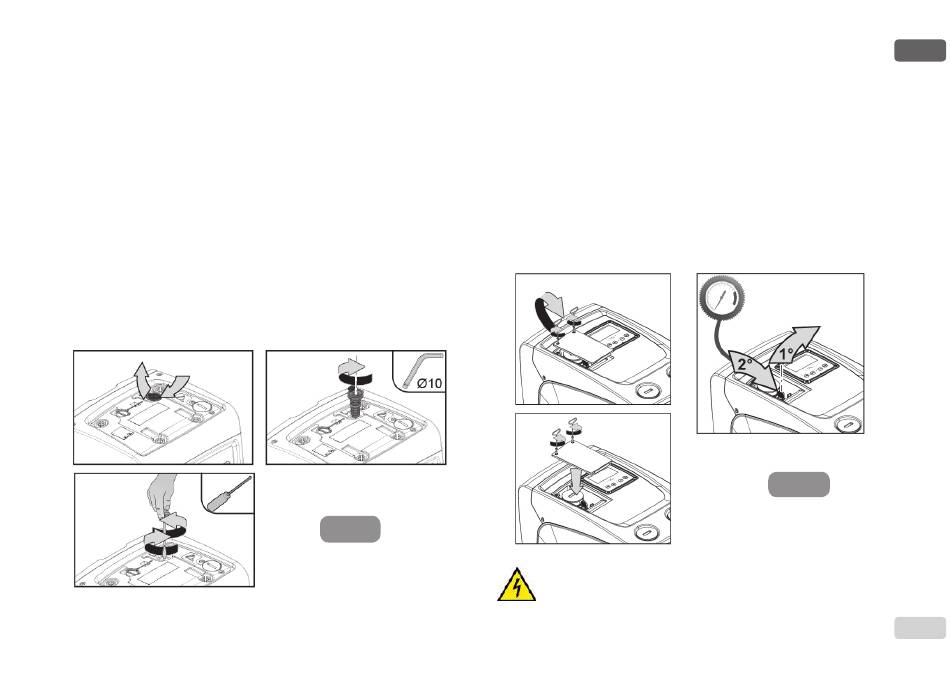 Ø10

2°

1°