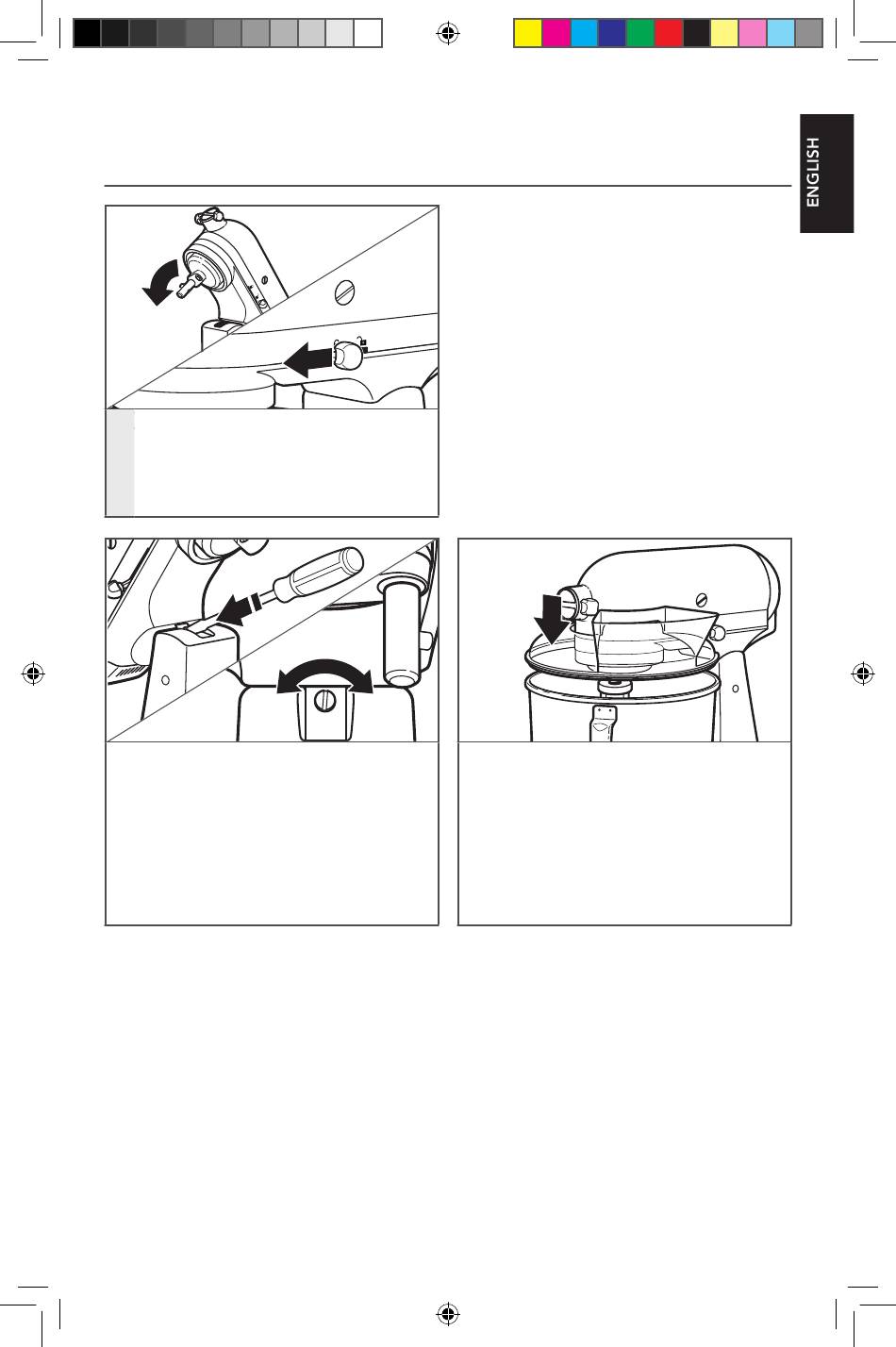 ENGLISH