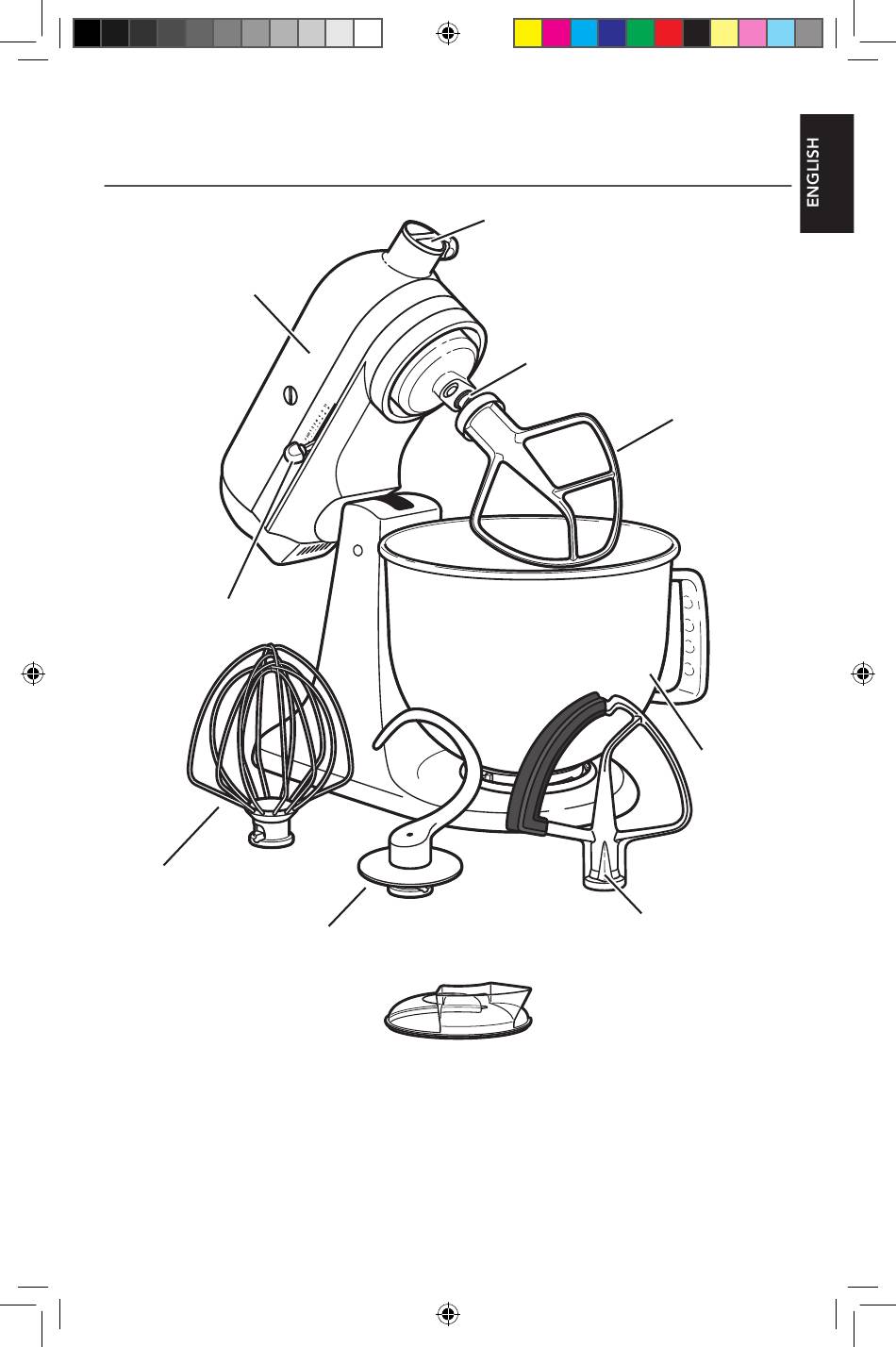 ENGLISH