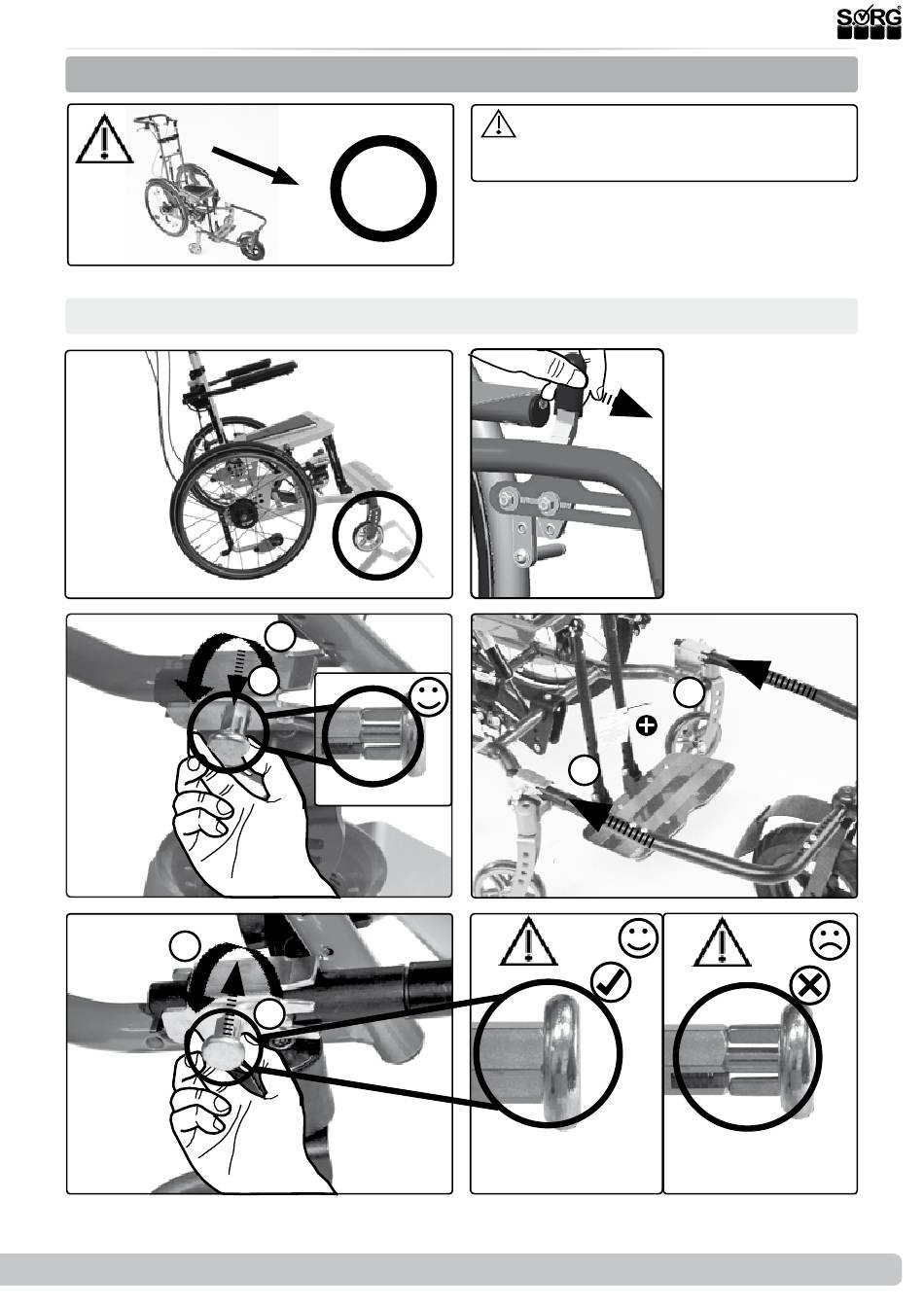 SORG