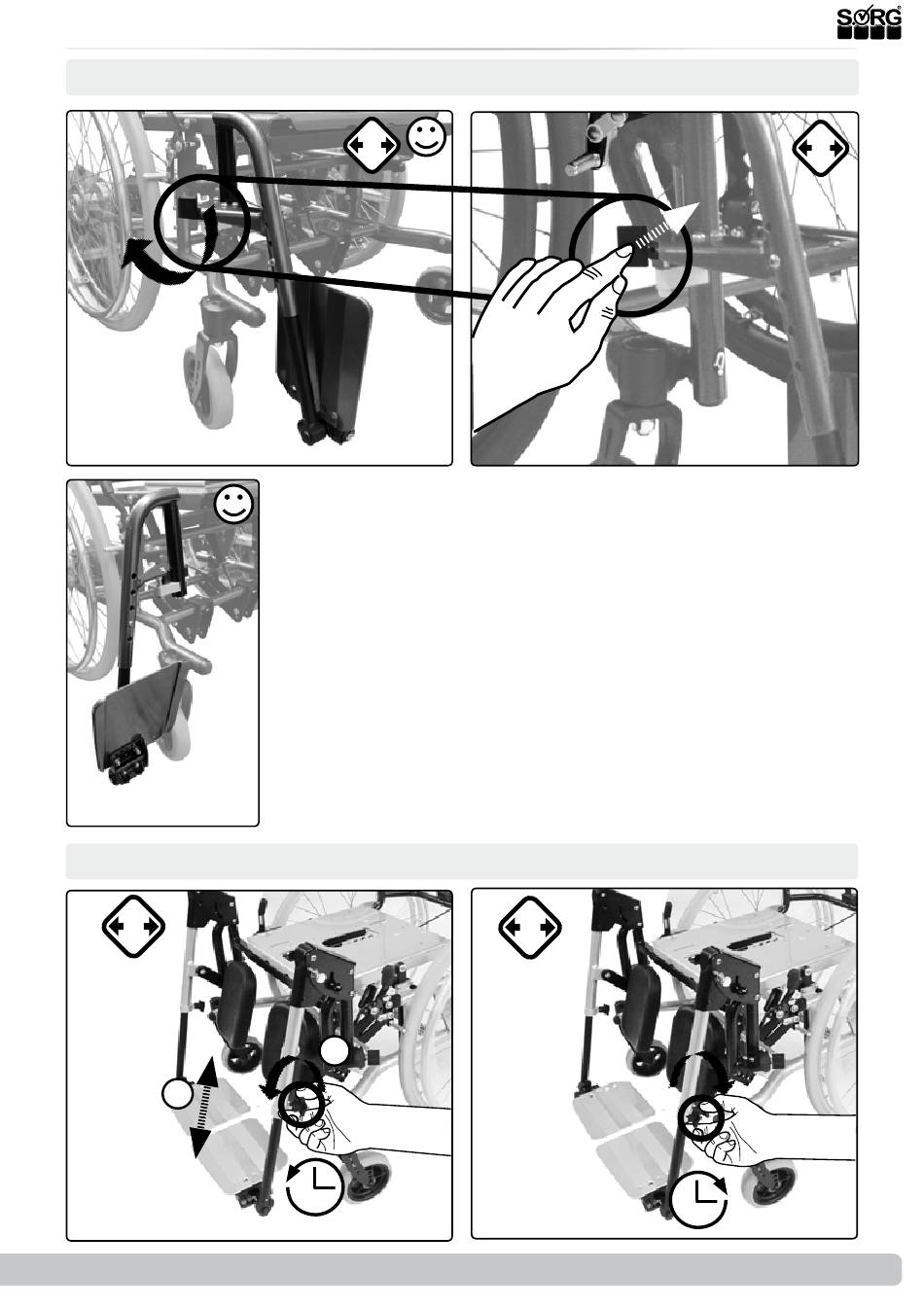 SORG