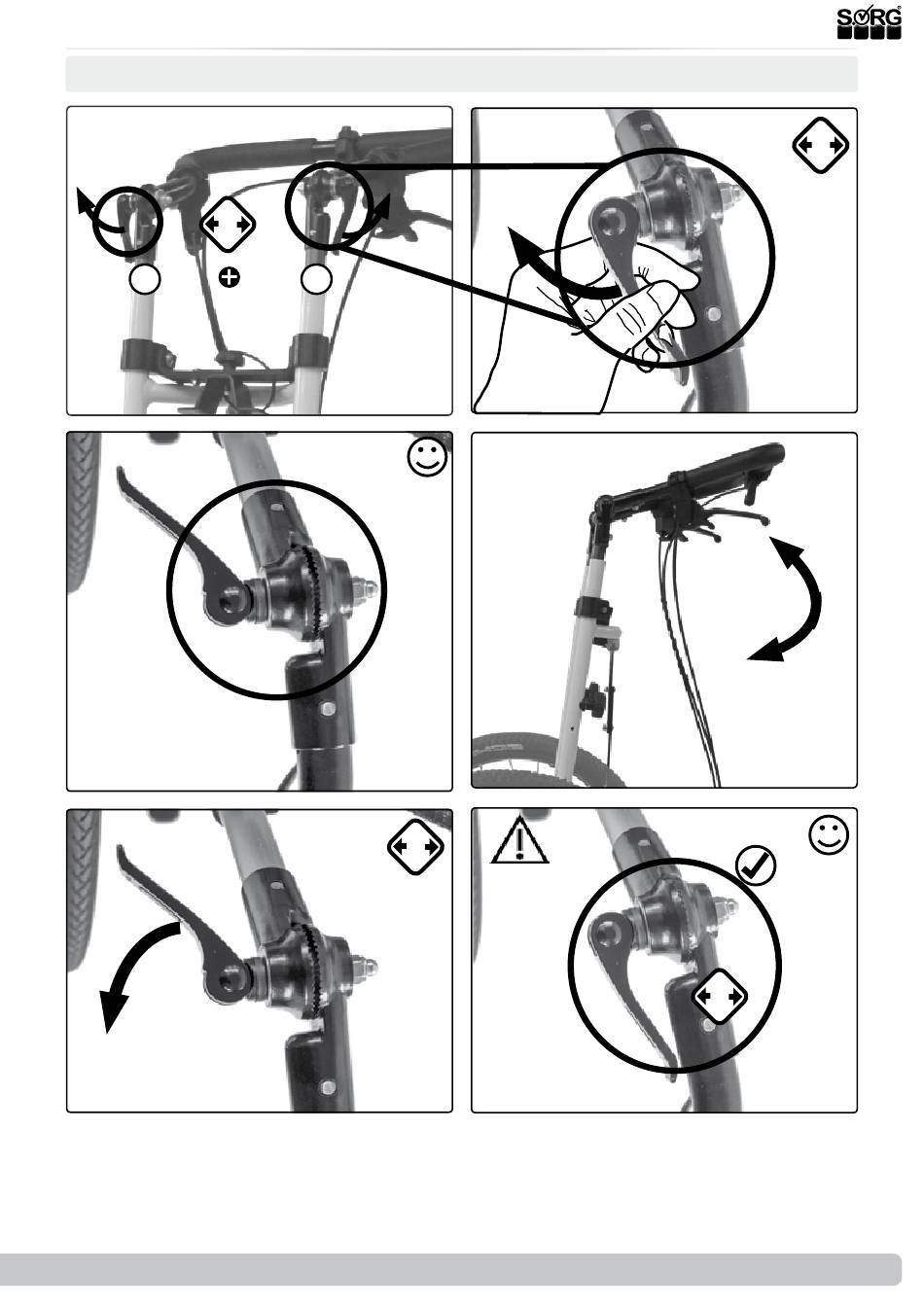 SORG