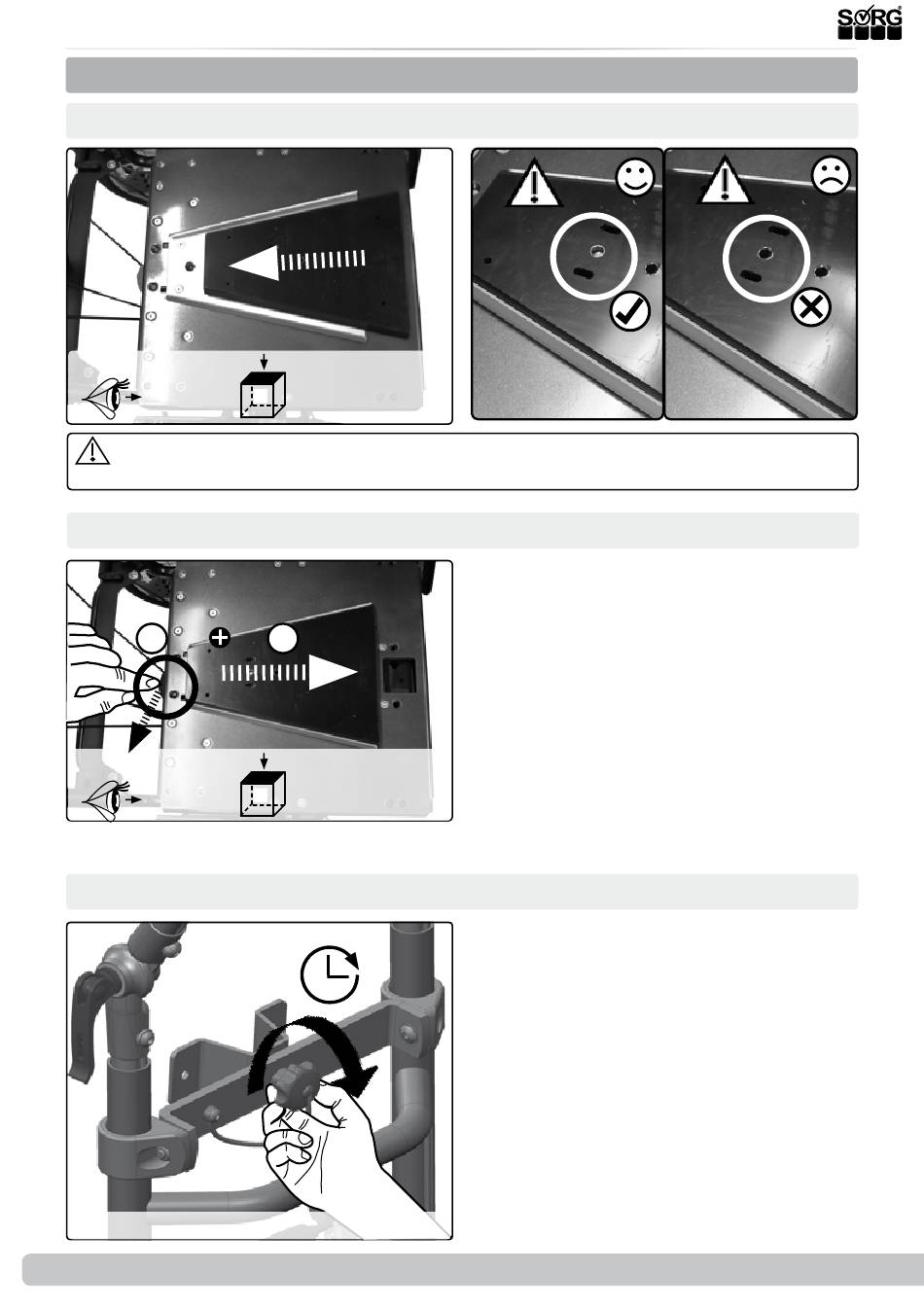 SORG