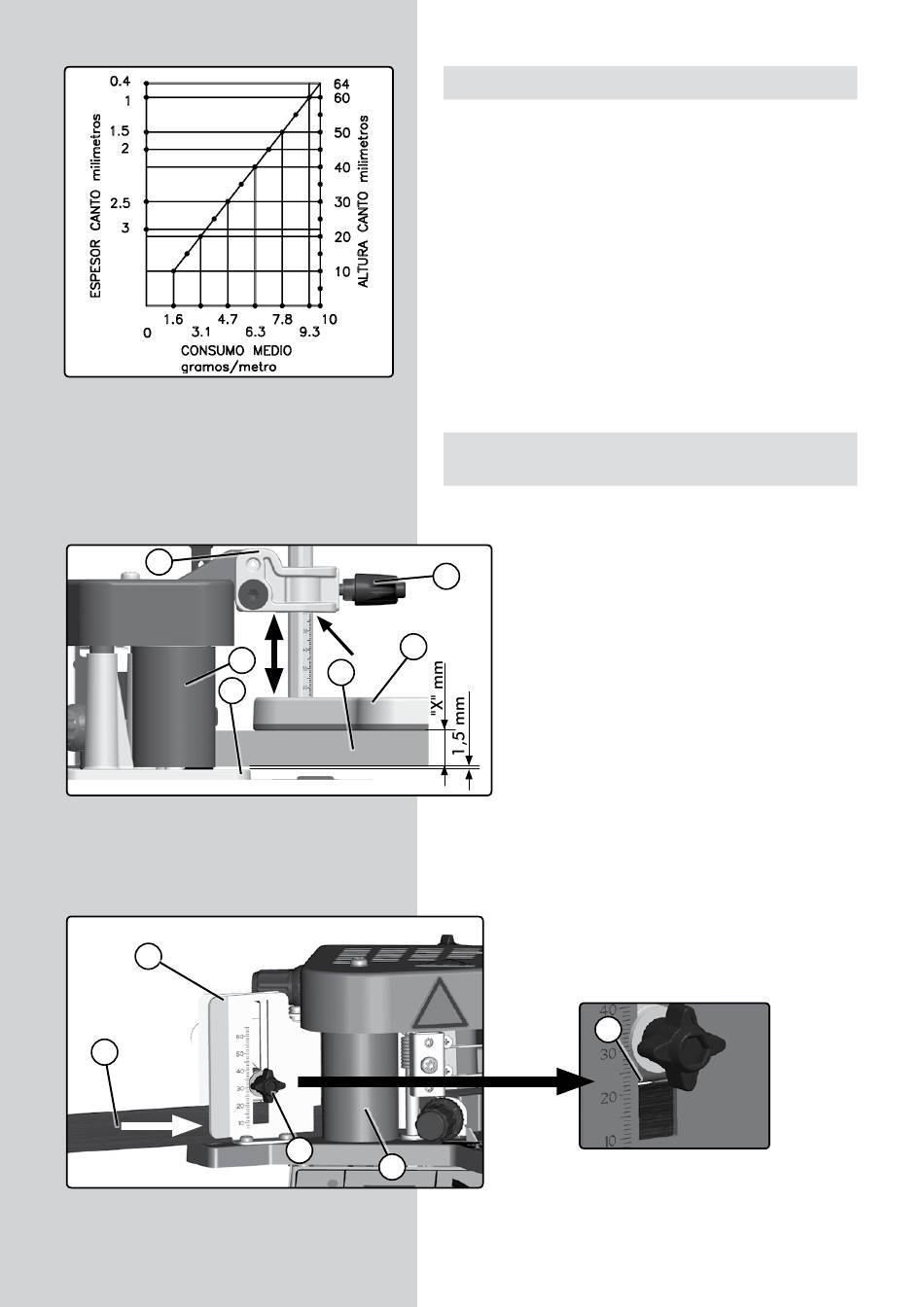 0.4
1
1.5
2
2.5
3
ESPESOR CANTO milimetros
64
60
50
40
30
20
10
ALTURA CANTO milimetros
0
1.6
3.1
4.7
6.3
7.8
9.3
10
CONSUMO MEDIO
gramos/metro

"X" mm
1,5 mm

60
50
40
30
20
10

40
30
20
10