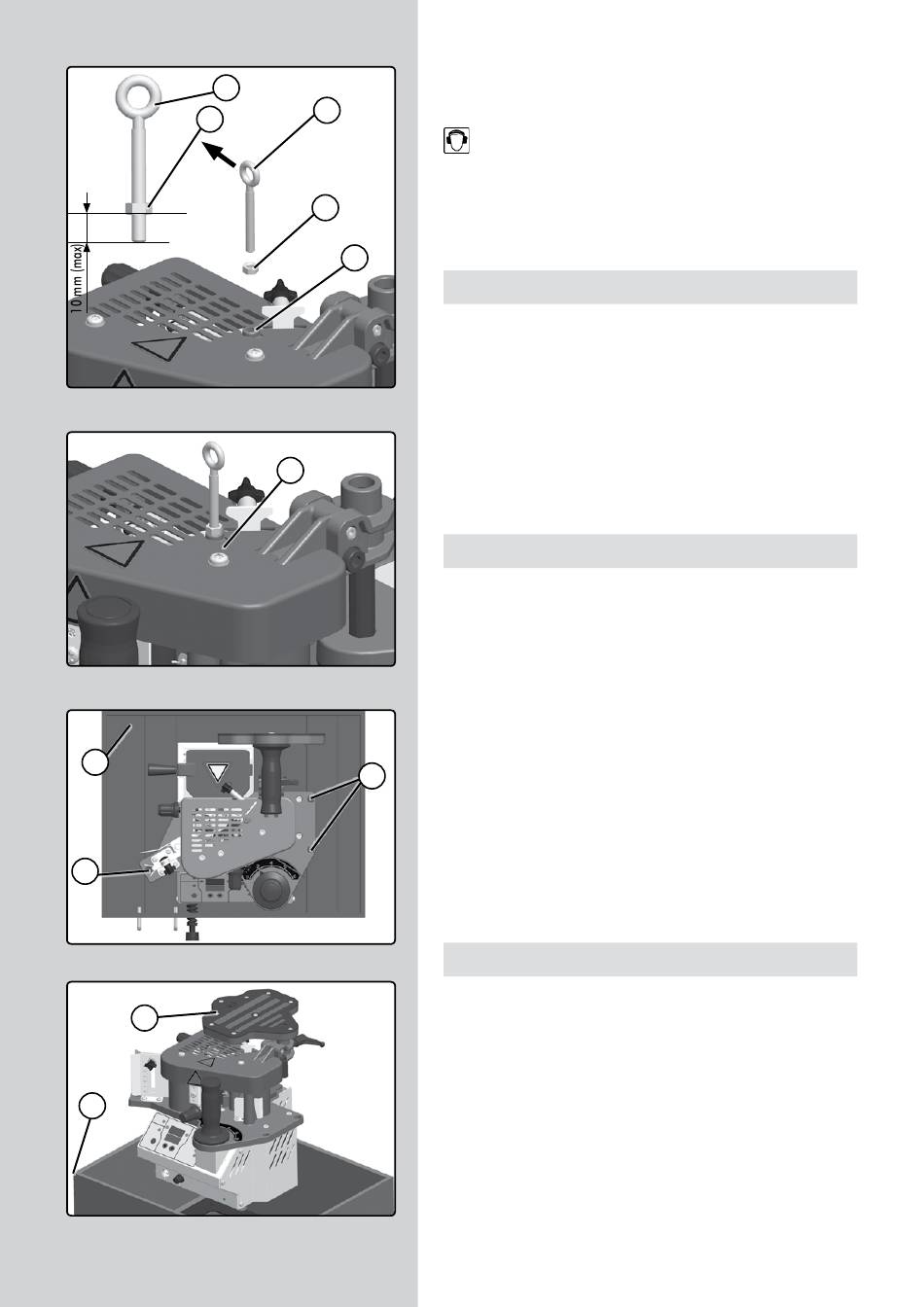 10mm (max)