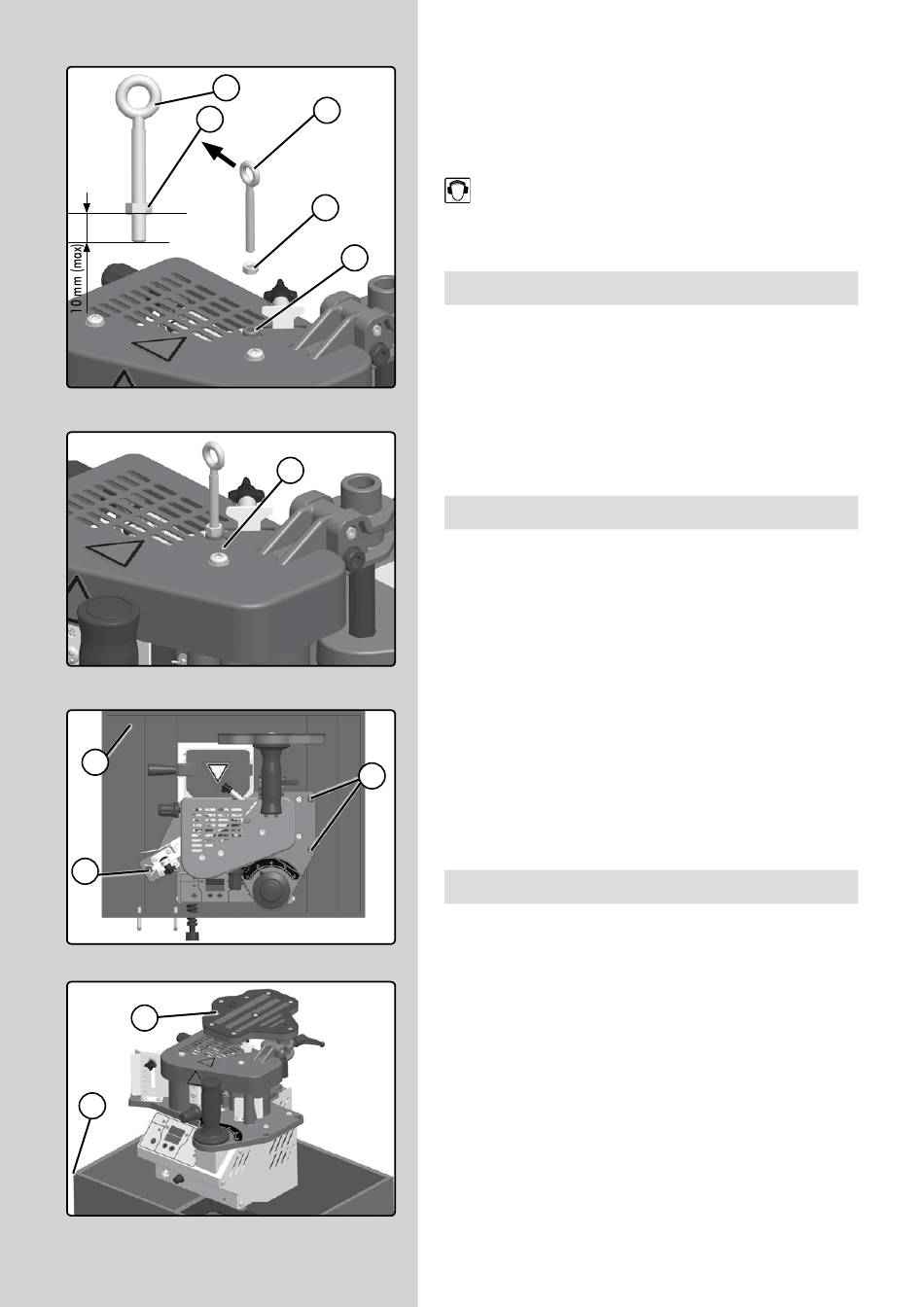 10mm (max)