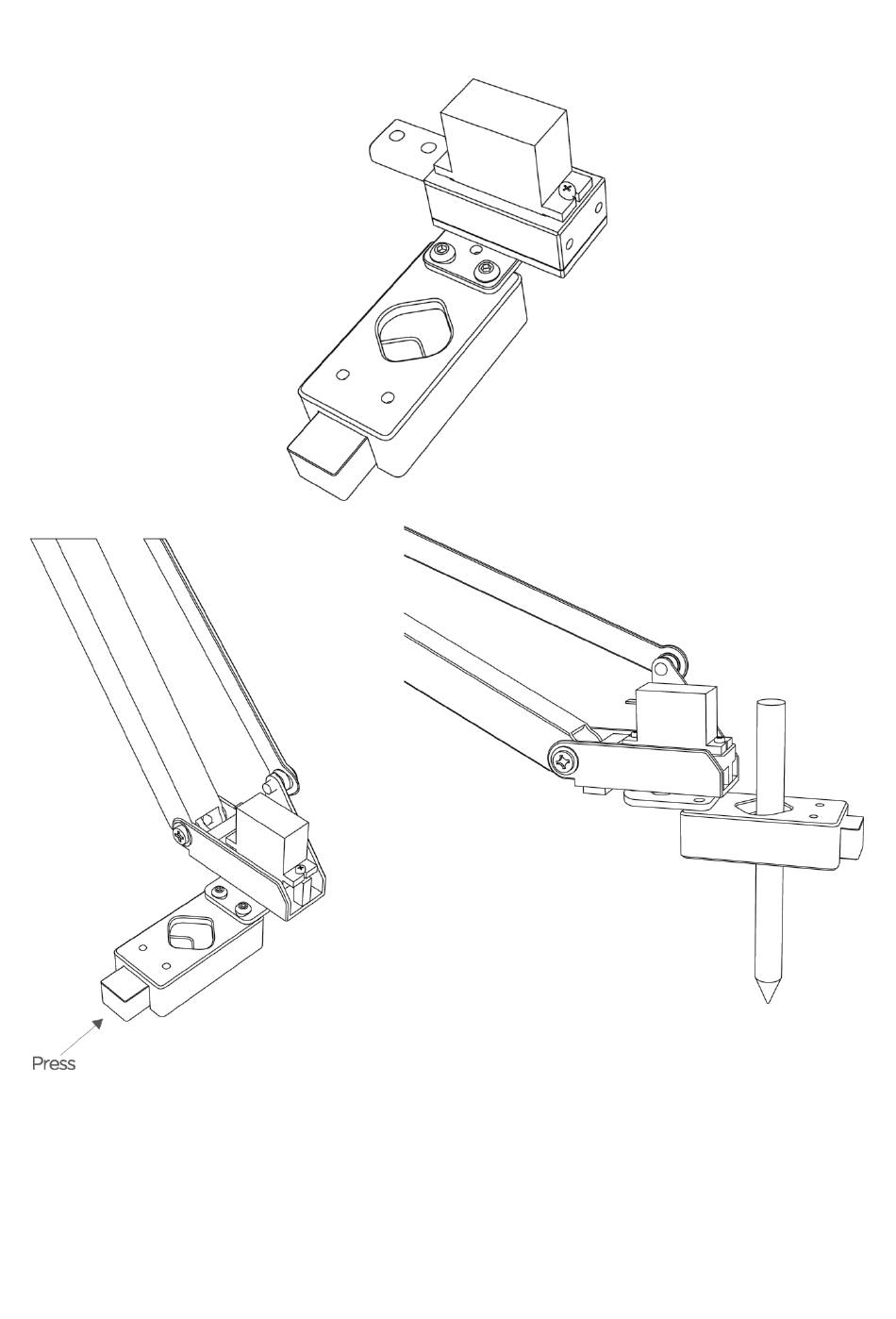 Press