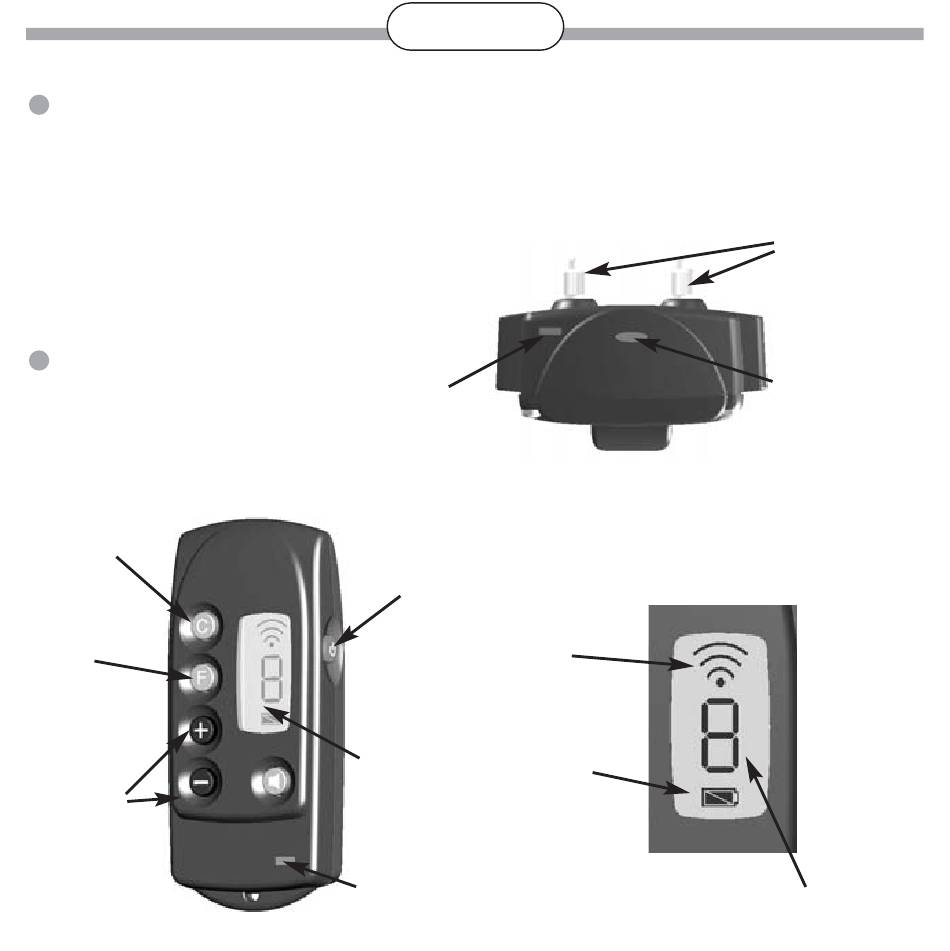 C

F

+

−

8

8