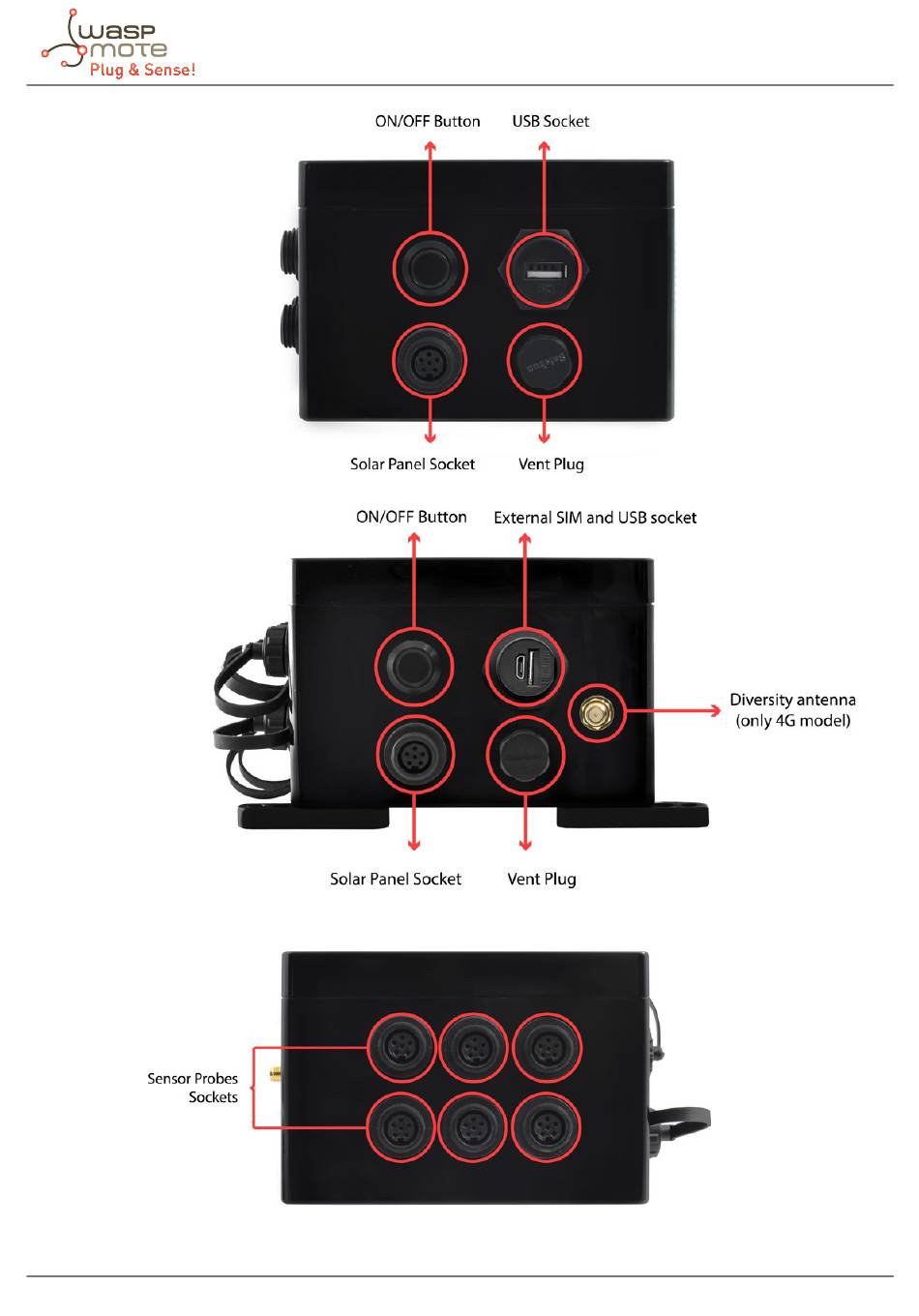 wasp mote Plug & Sense!

ON/OFF Button

USB Socket

Solar Panel Socket

Vent Plug

ON/OFF Button

External SIM and USB socket

Diversity antenna (only 4G model)

Solar Panel Socket

Vent Plug

Sensor Probes Sockets