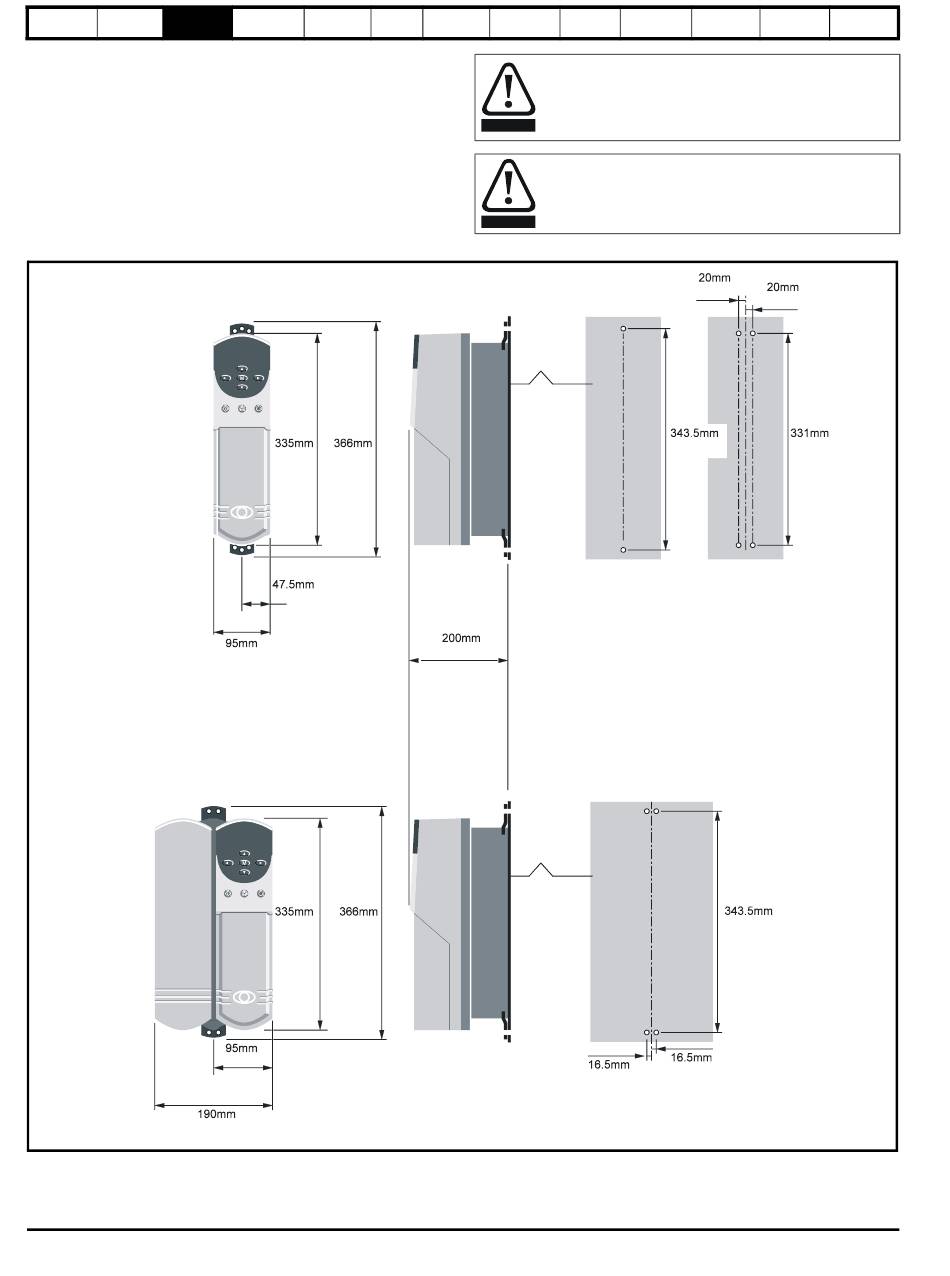 20mm
20mm
335mm
366mm
343.5mm
331mm
47.5mm
95mm
200mm
335mm
366mm
343.5mm
95mm
16.5mm
16.5mm
190mm