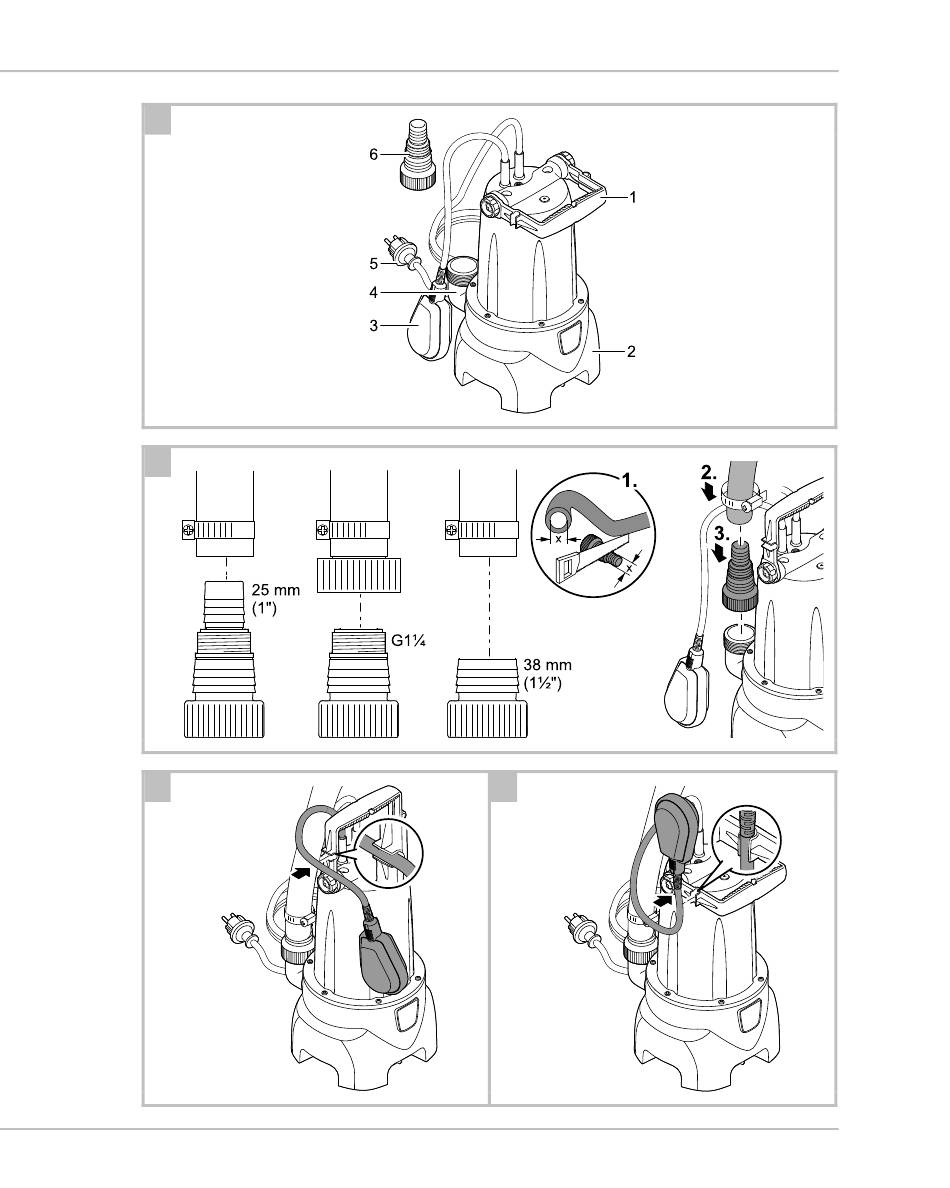 6
1
5
4
3
2

25 mm
(1")
G1¼
38 mm
(1½")
1.
x
x
2.
3.