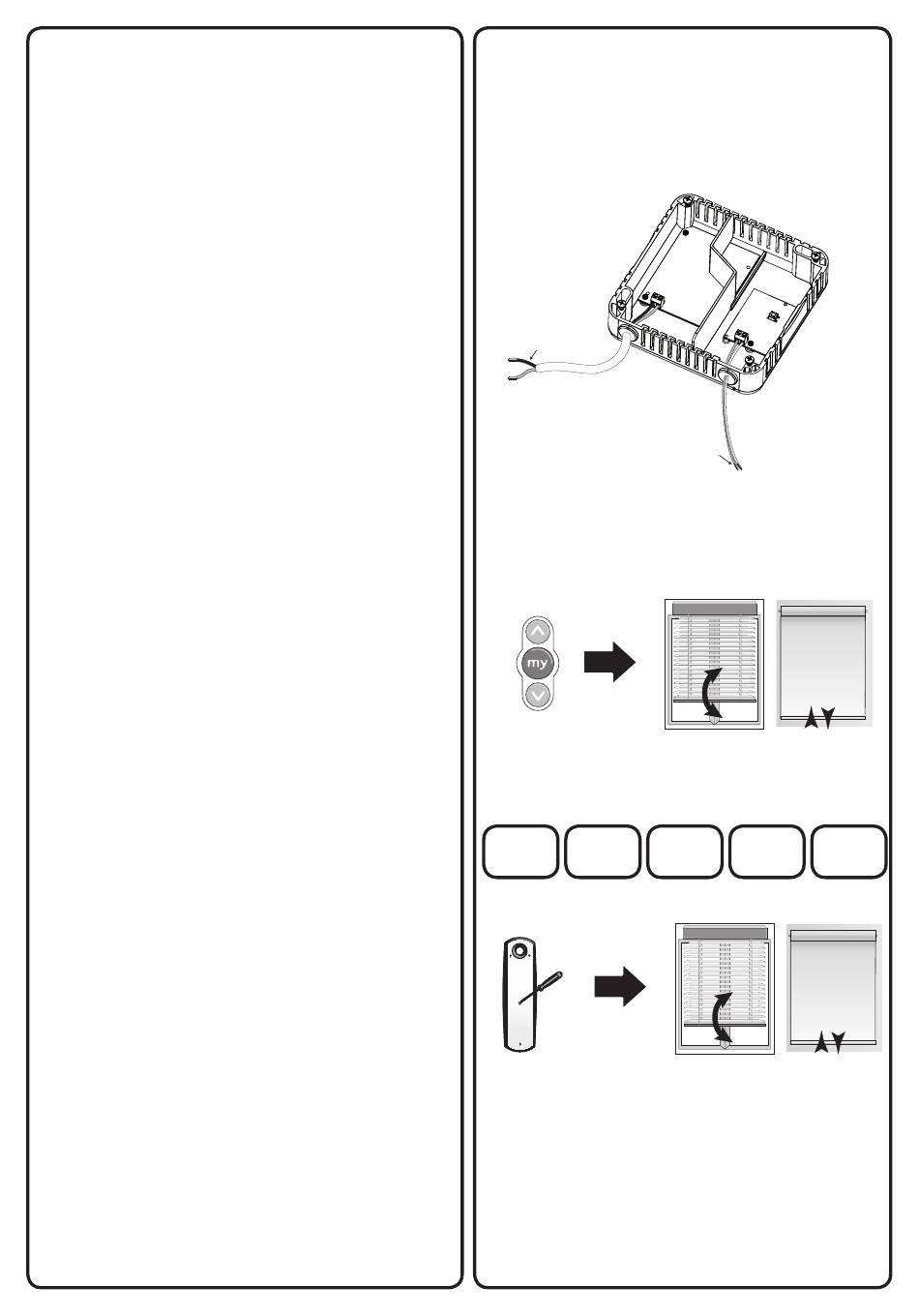 my