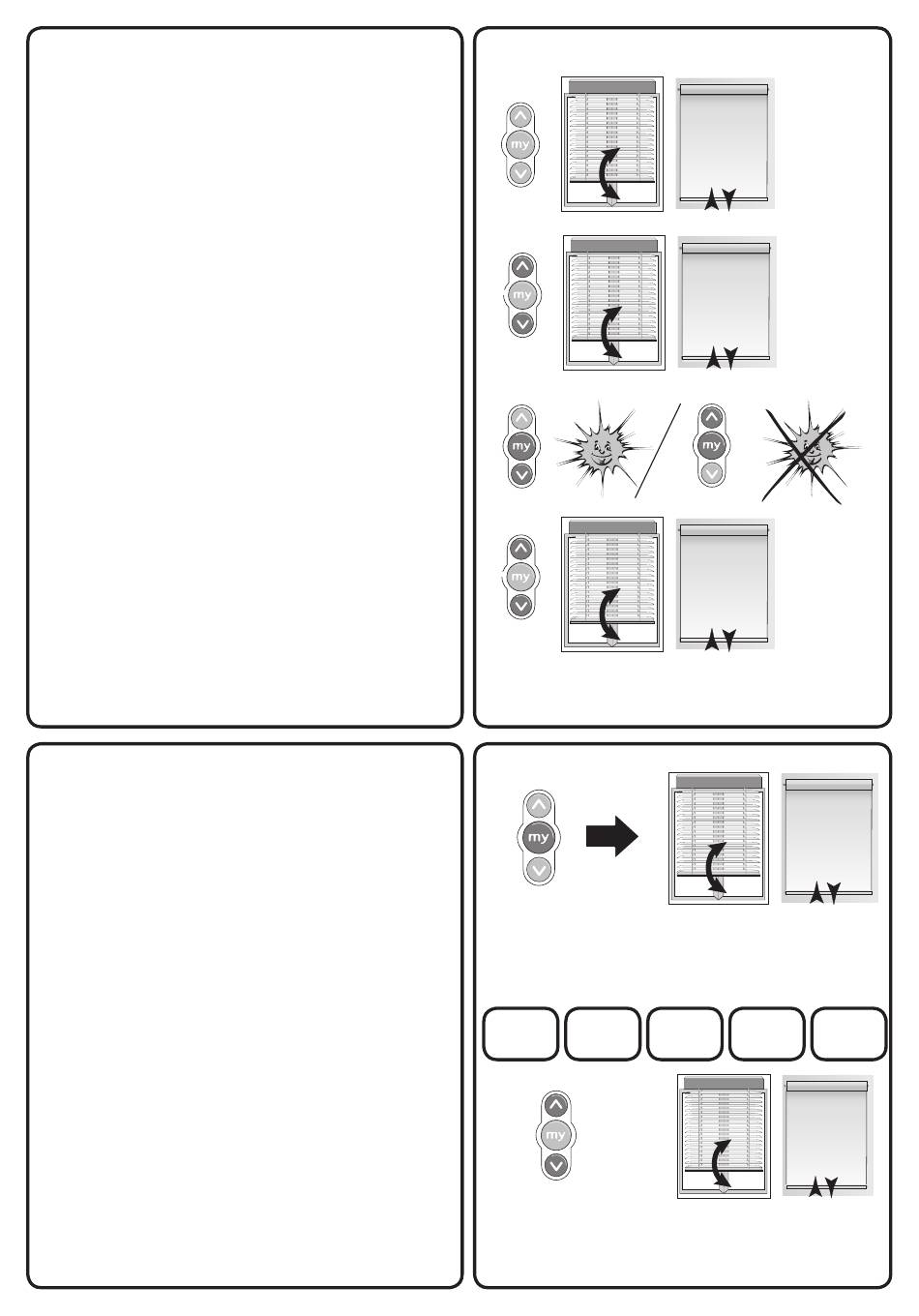 my

my

my

my

my

my

my