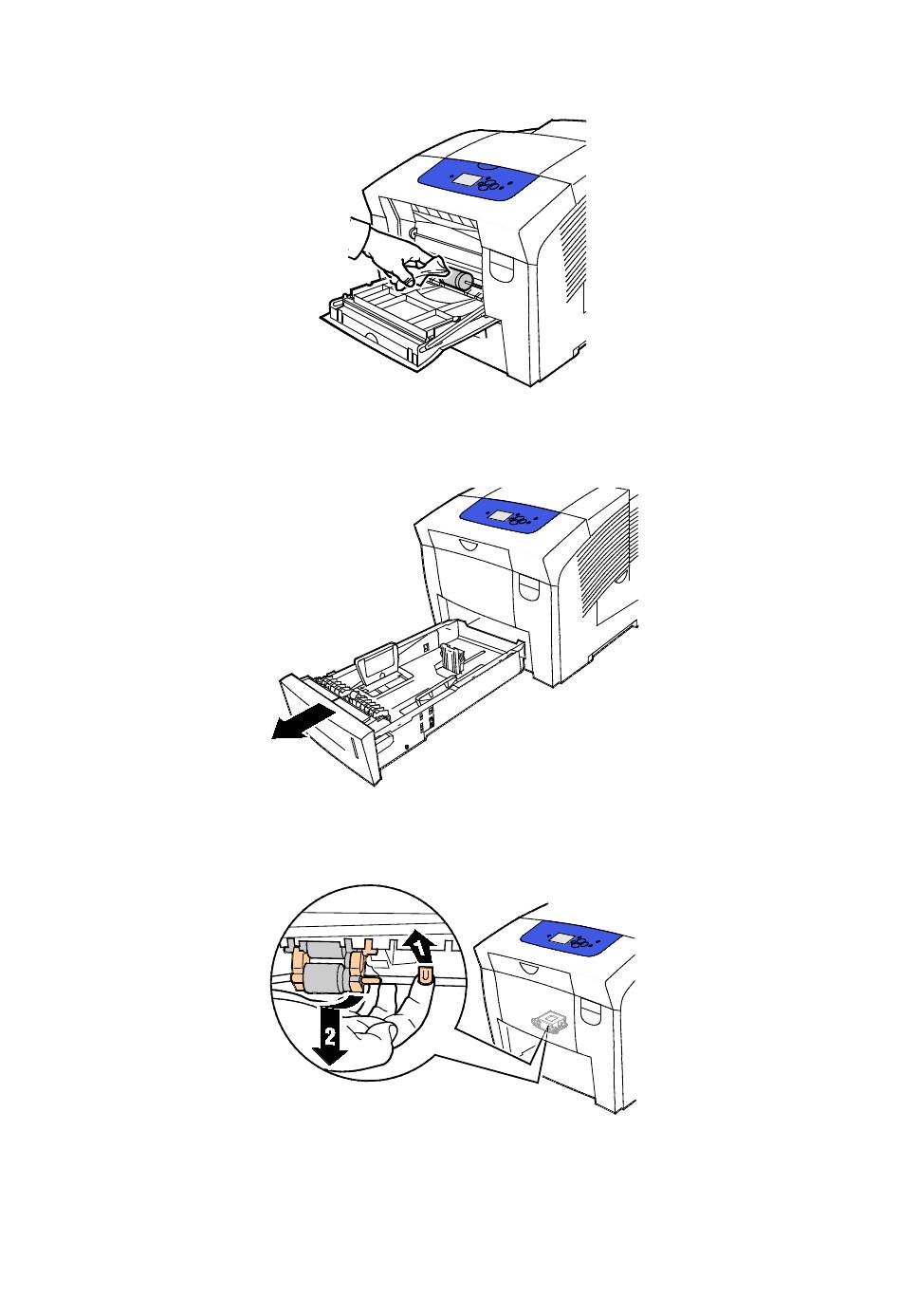 1

2