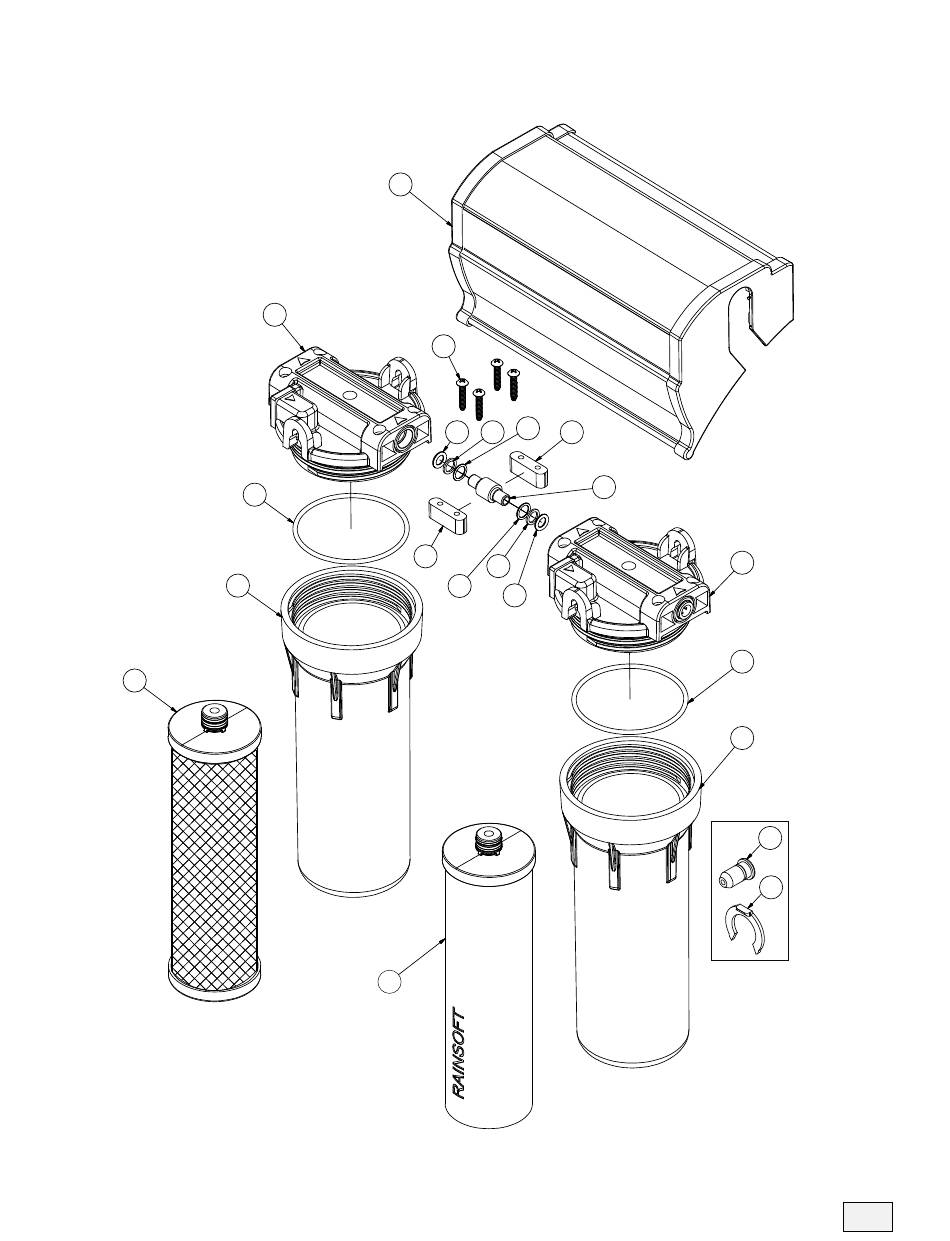 RAINSOFT