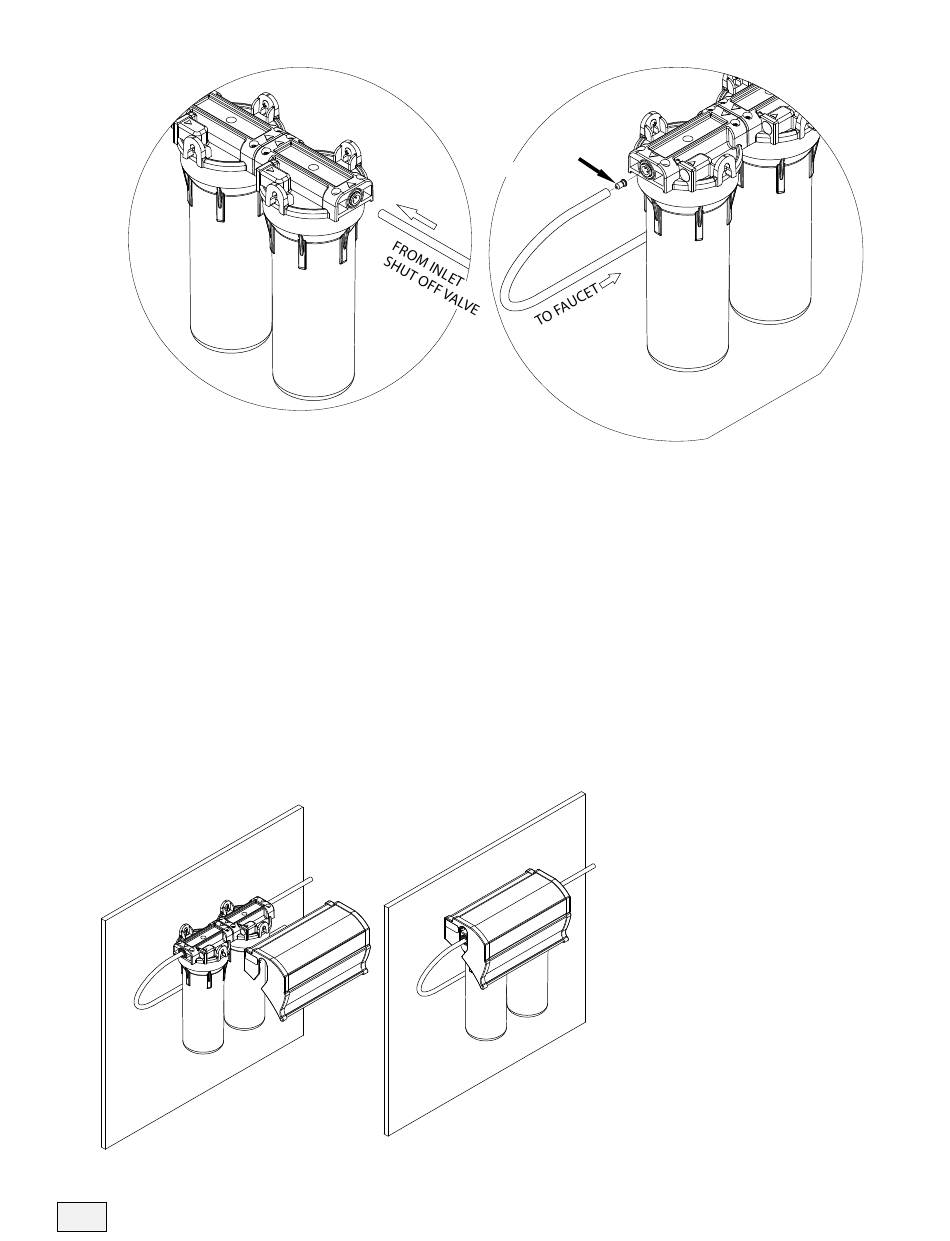 FROM INLET SHUT OFF VALVE

TO FAUCET