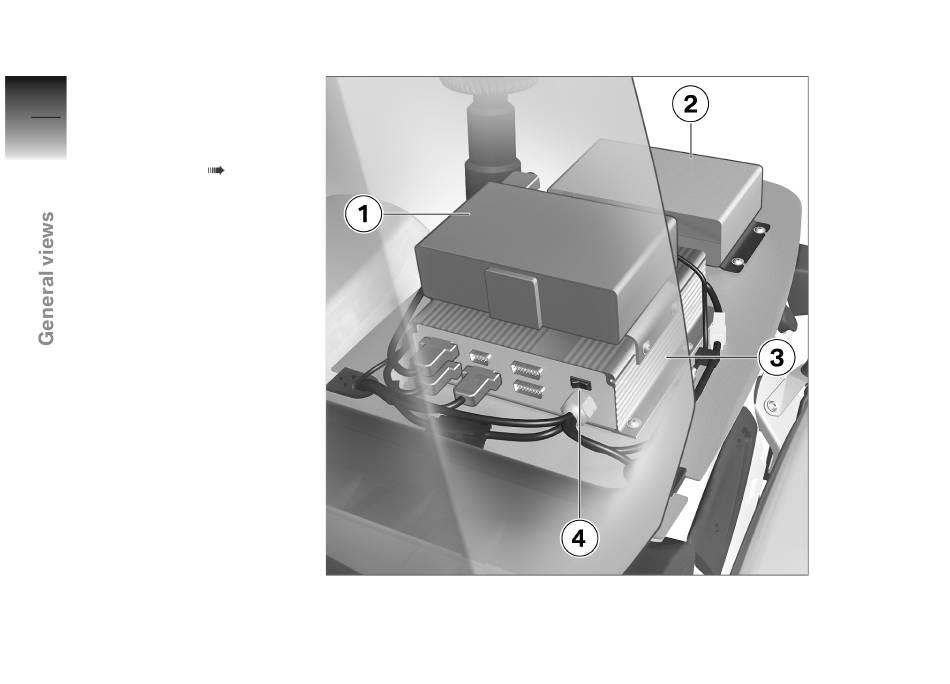 General views

1

2

3

4