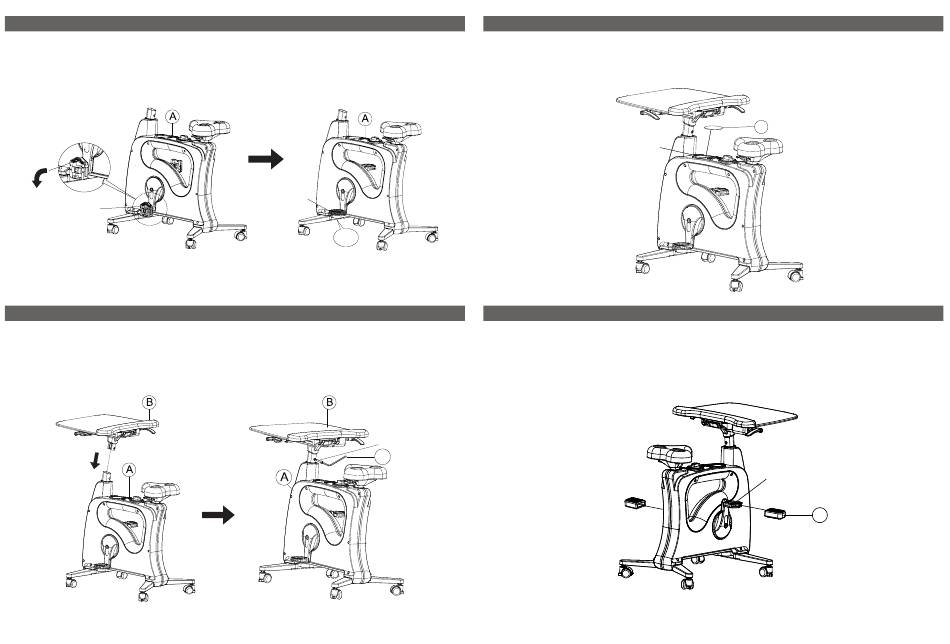 A

A

B

A

B

A