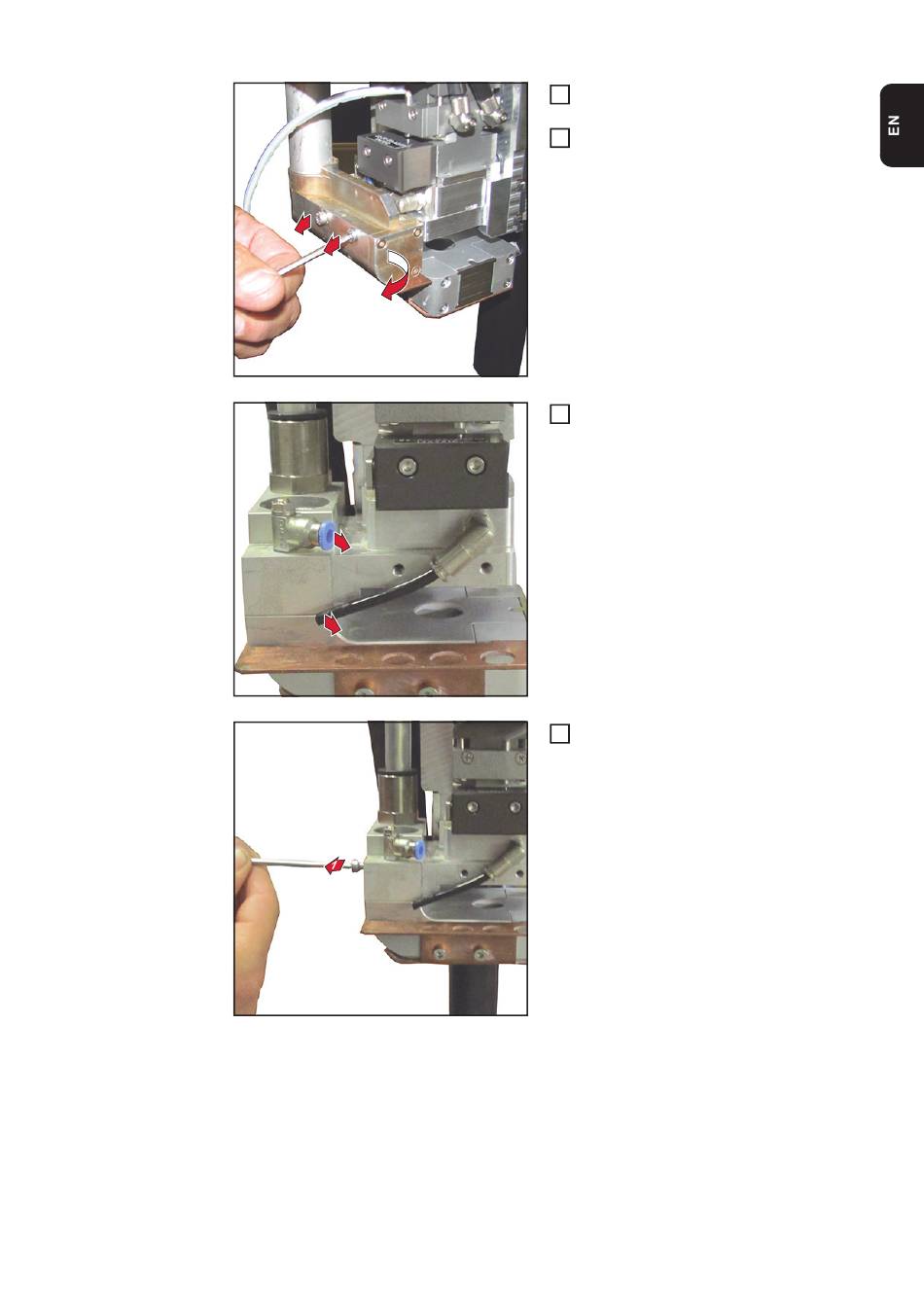 EN