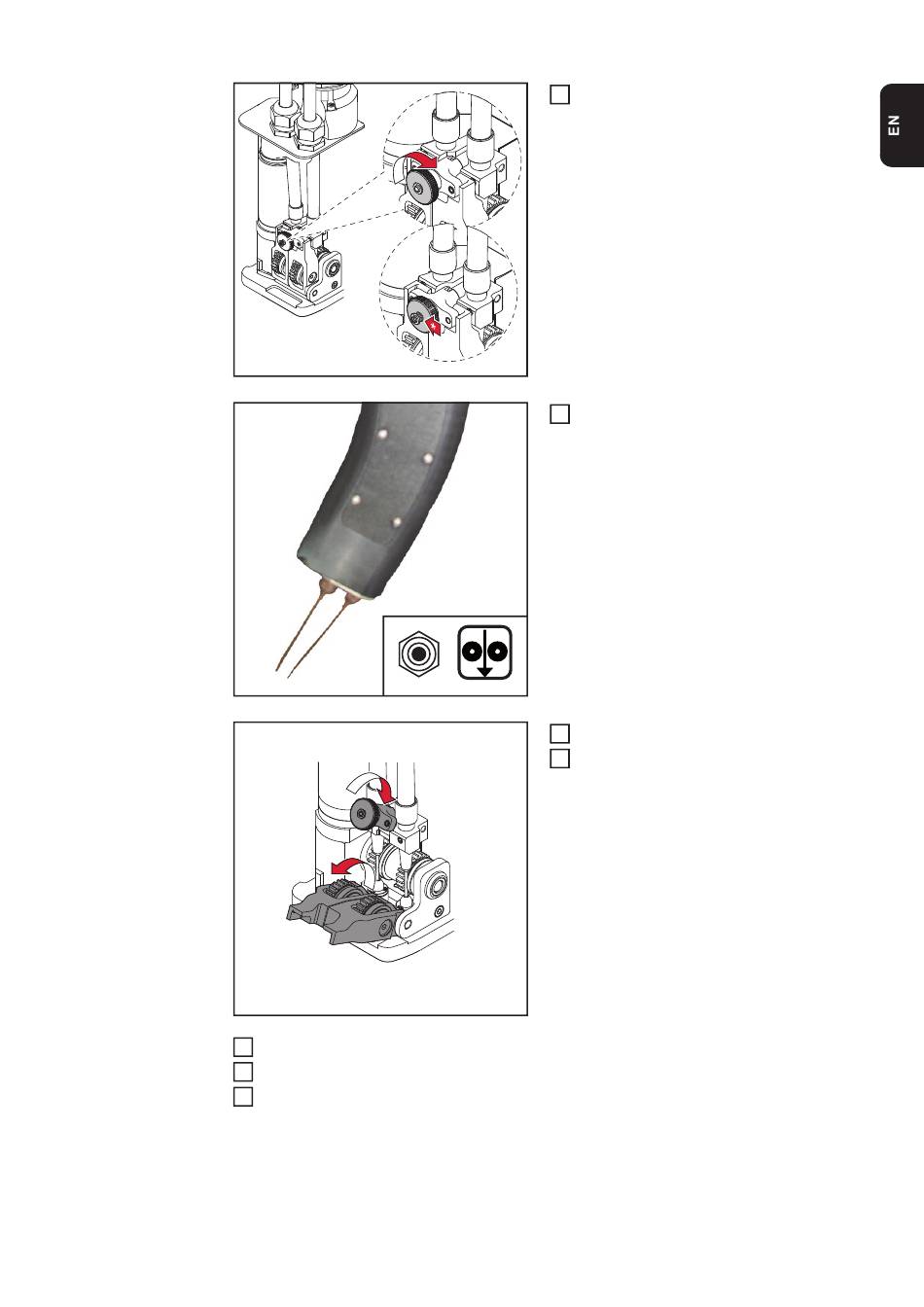 EN