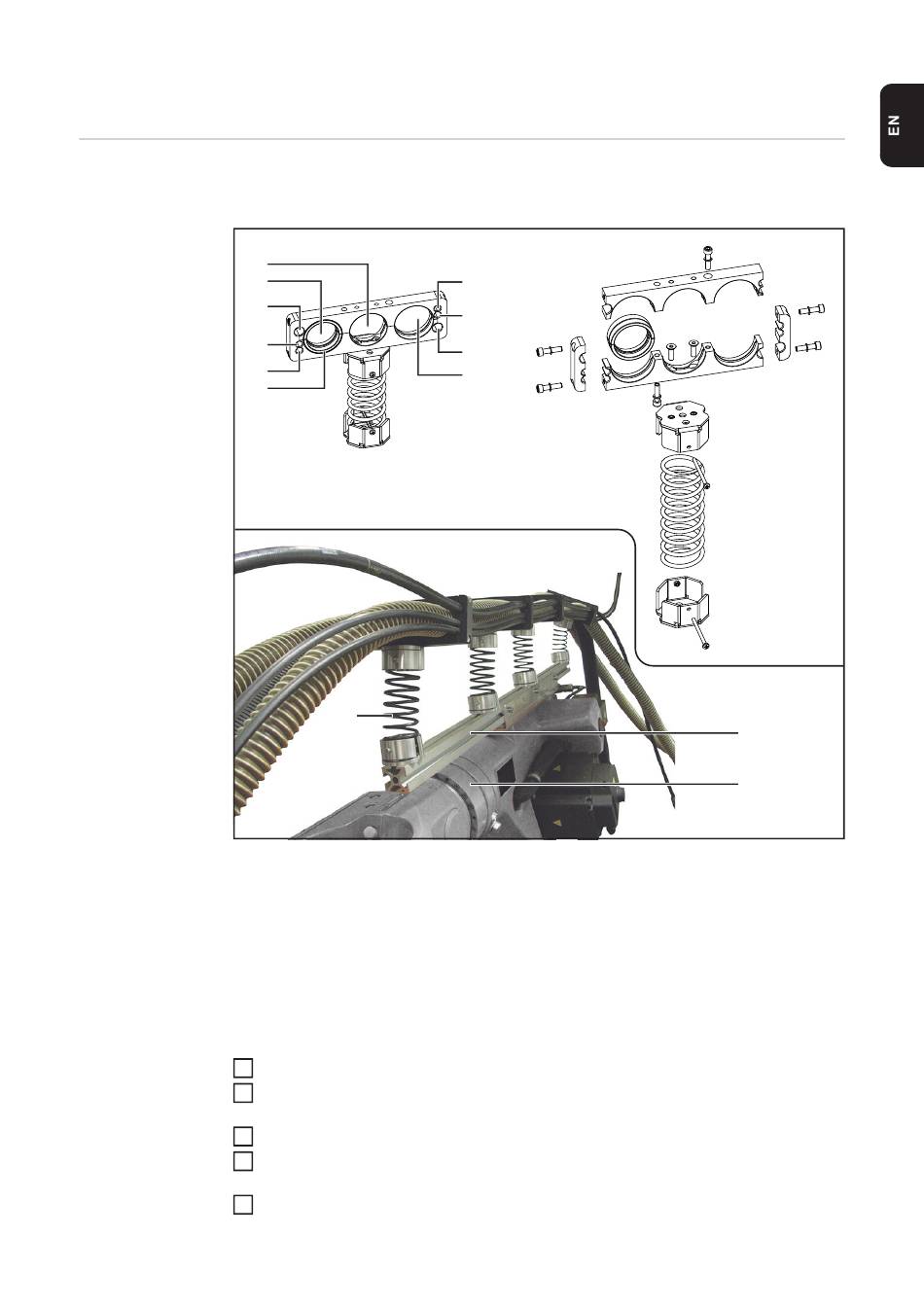 EN