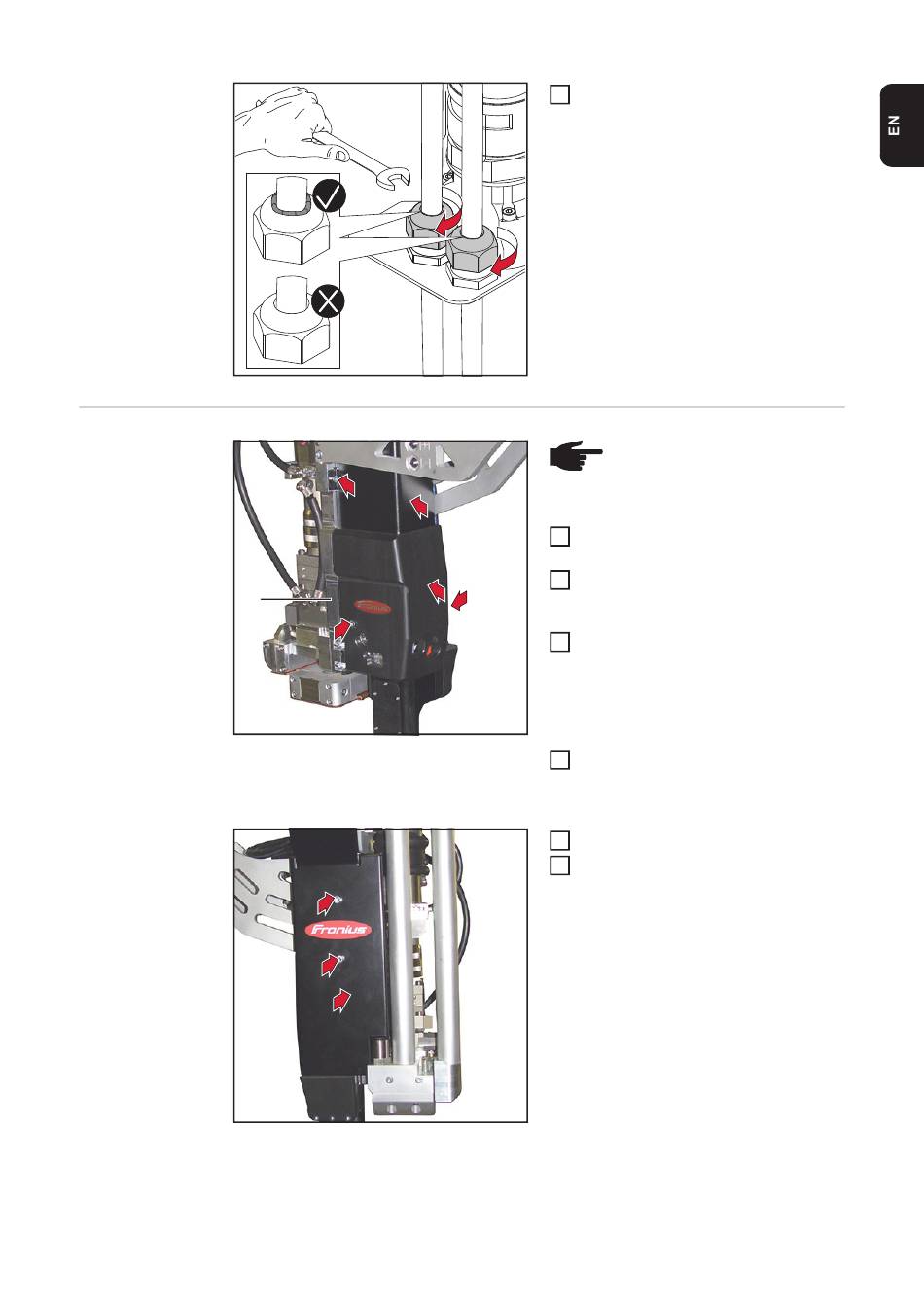 EN

Fronius

Fronius