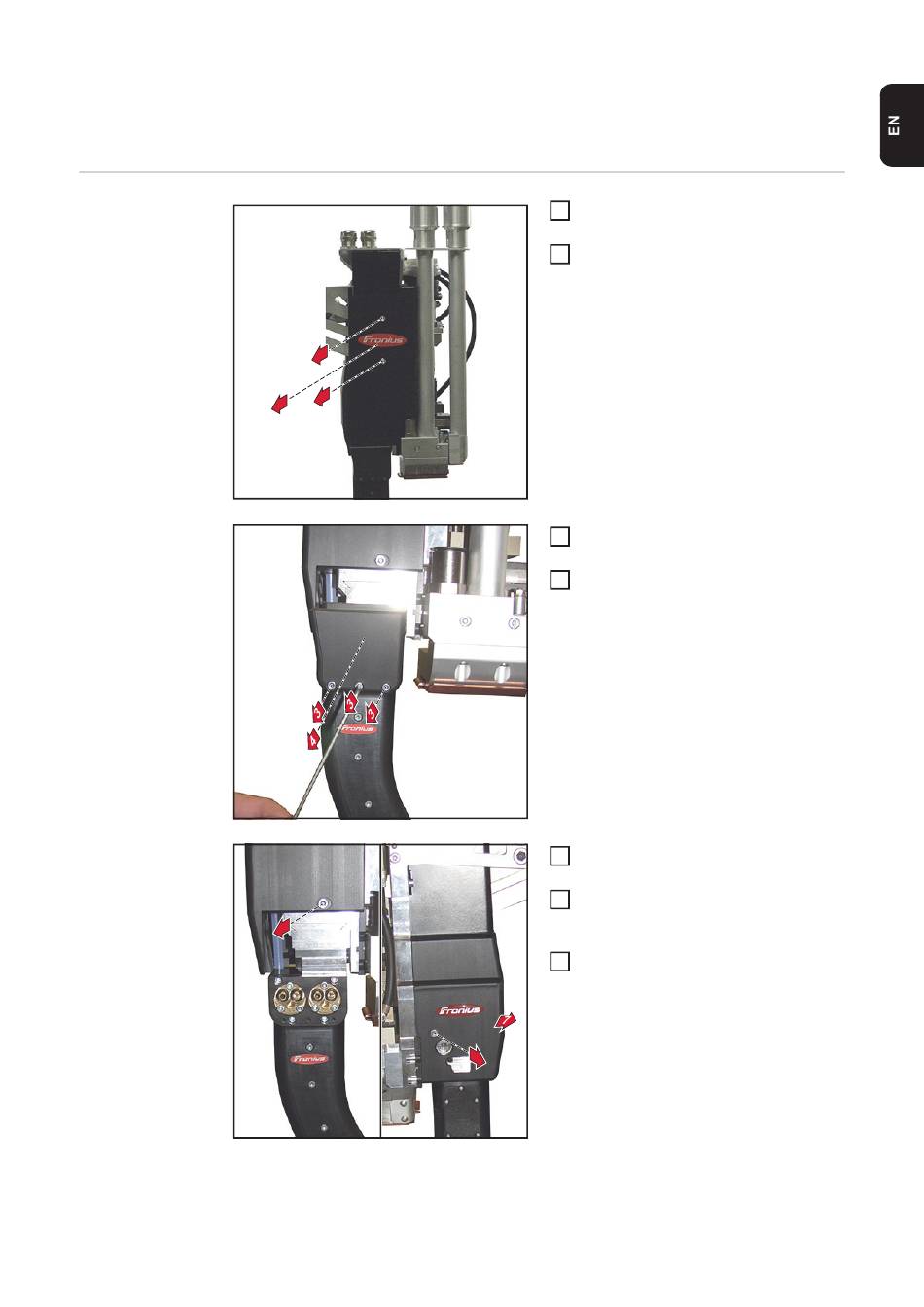 EN

Fronius

Fronius

Fronius

Fronius