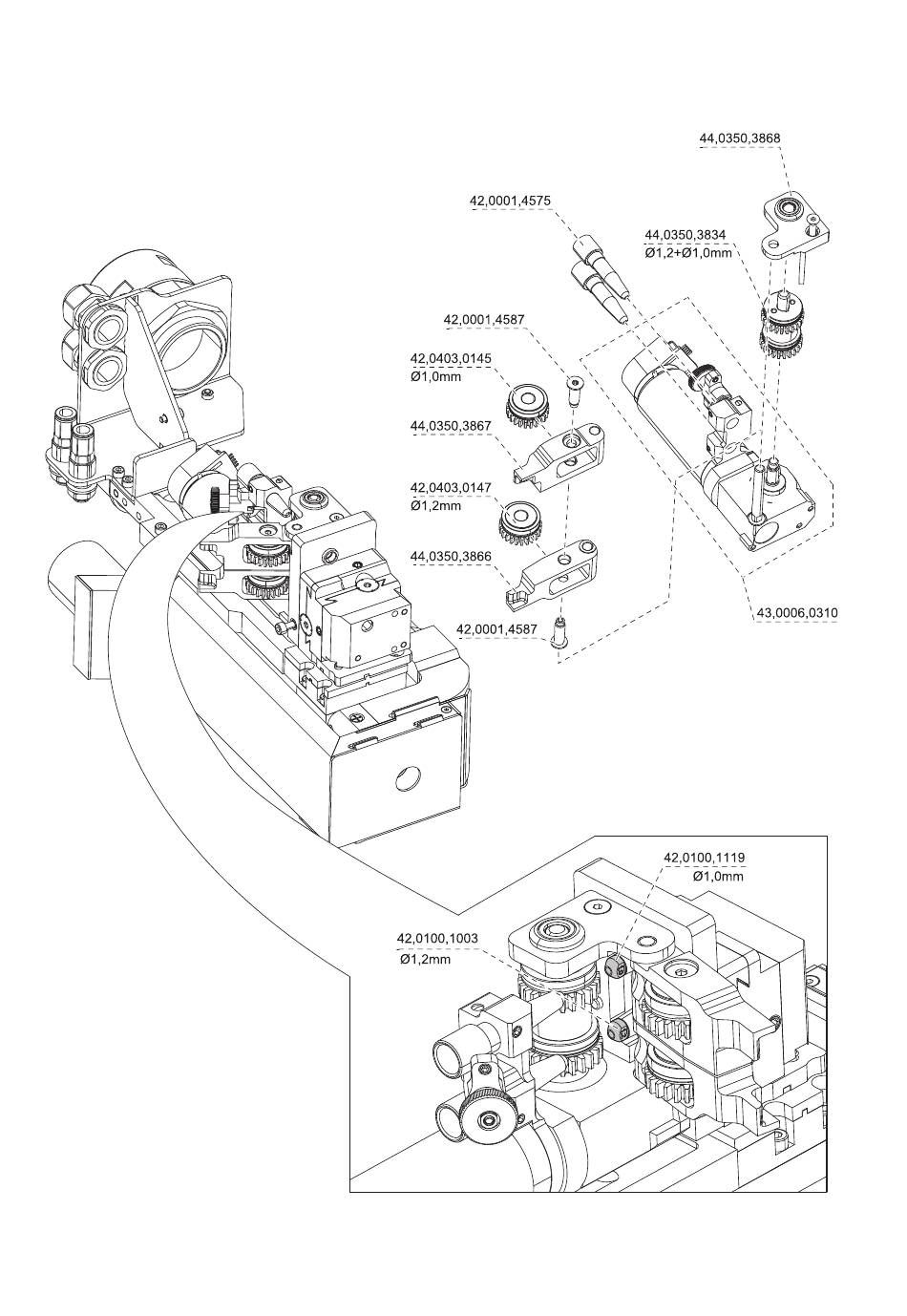 44,0350,3868

42,0001,4575

44,0350,3834
Ø1,2+Ø1,0mm

42,0001,4587

42,0403,0145
Ø1,0mm

44,0350,3867

42,0403,0147
Ø1,2mm

44,0350,3866

42,0001,4587

43,0006,0310

42,0100,1119
Ø1,0mm

42,0100,1003
Ø1,2mm