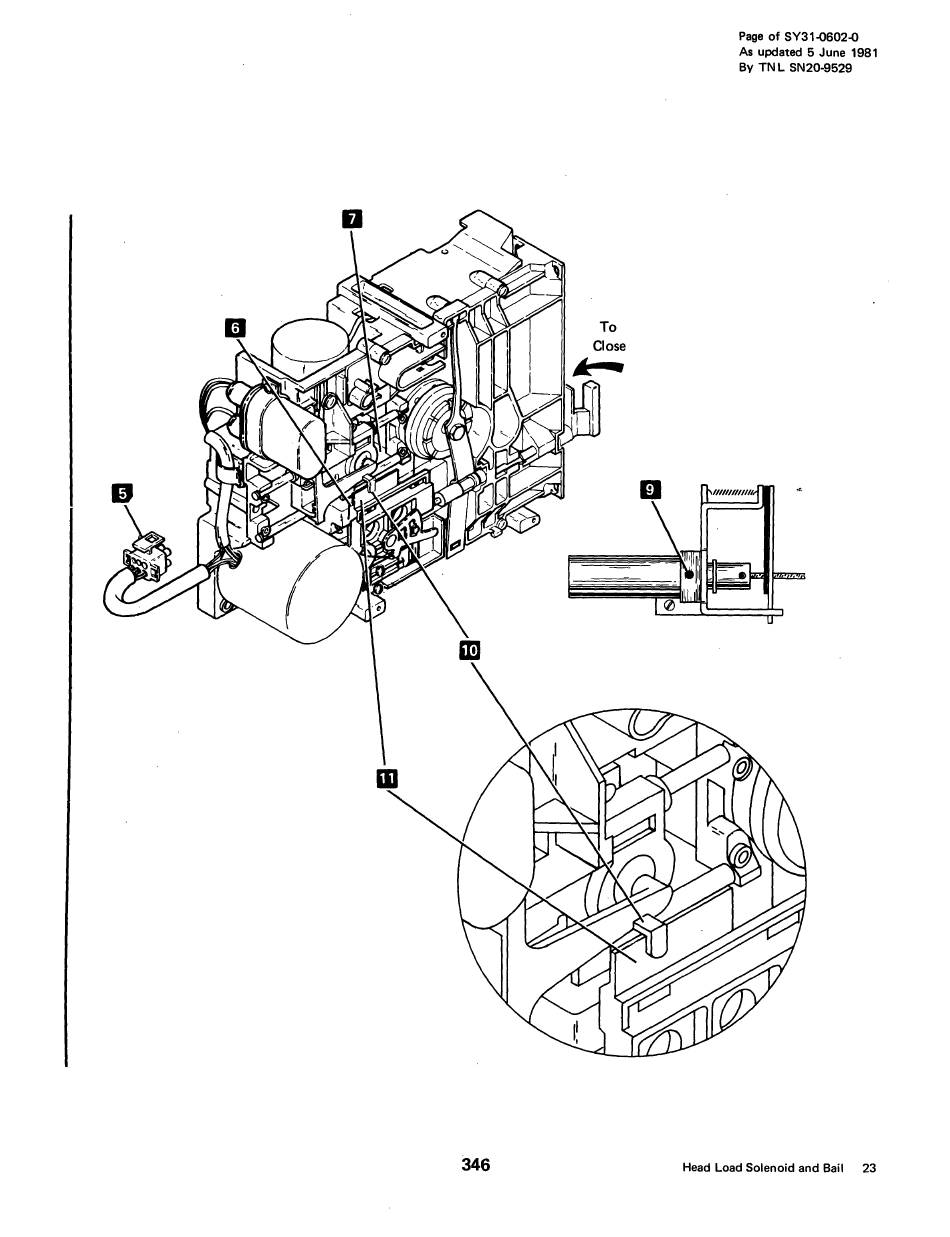 Page of SY31-0602-0
As updated 5 June 1981
By TNL SN20-9529

7

6

To
Close

5

9

10

11

346

Head Load Solenoid and Bail 23