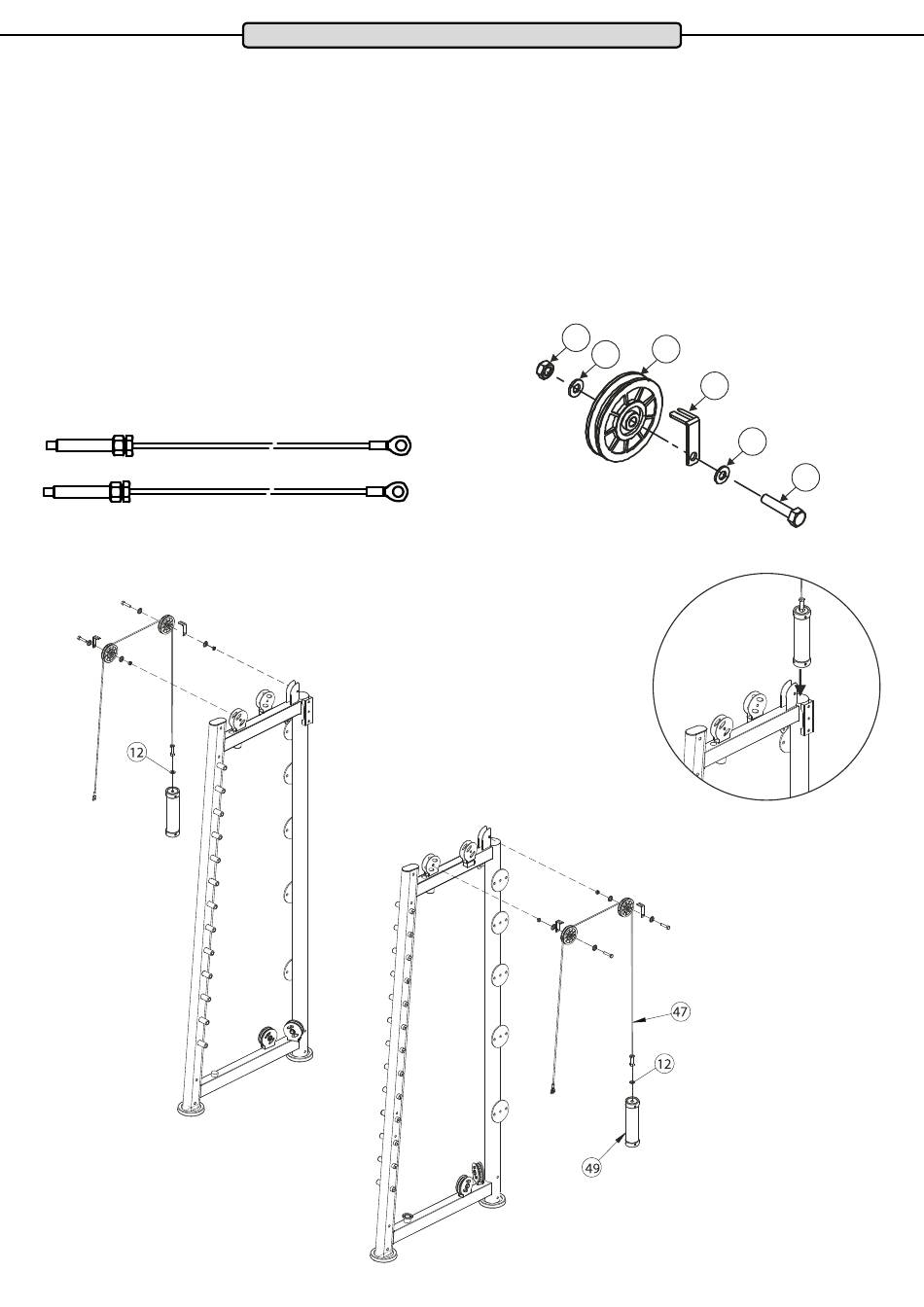 12

47

12

49