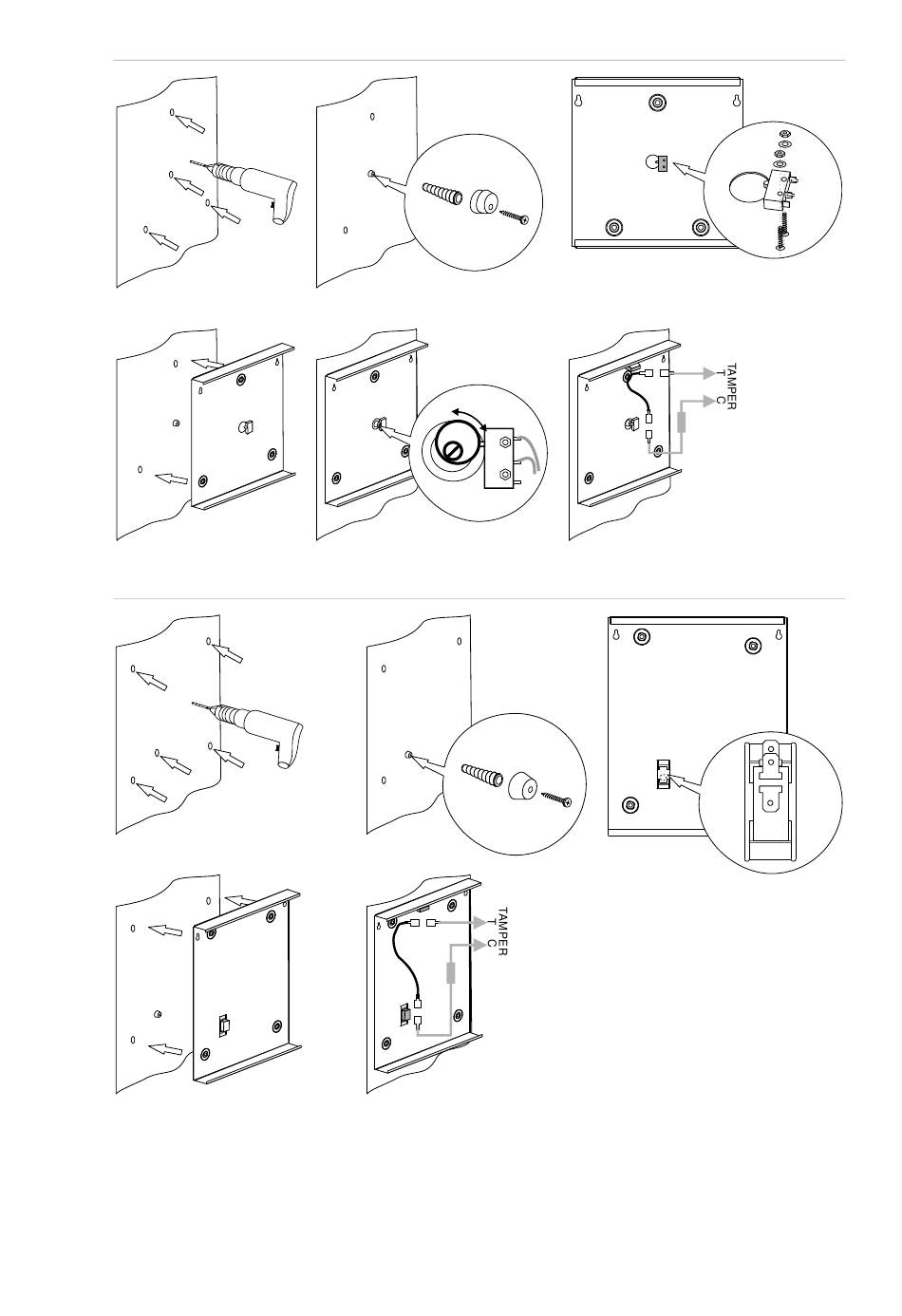 TAMPER
T
C

TAMPER
T
C