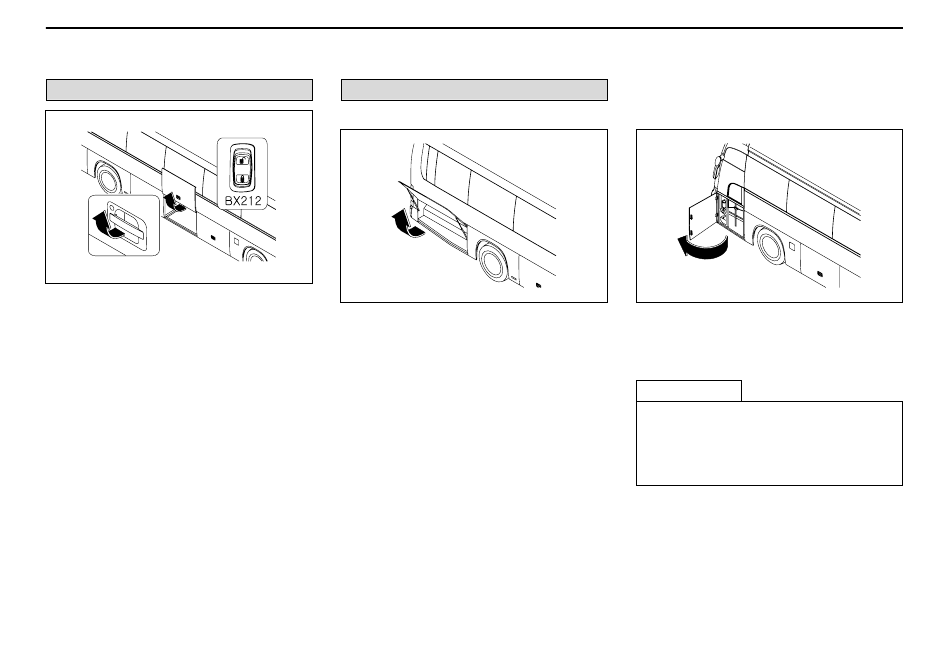 BX212