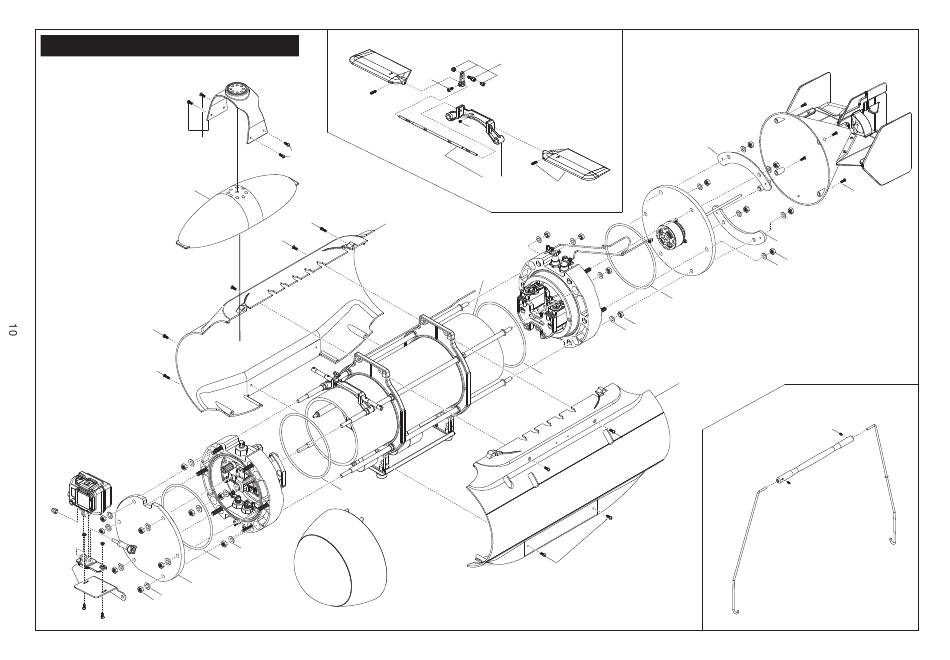 10