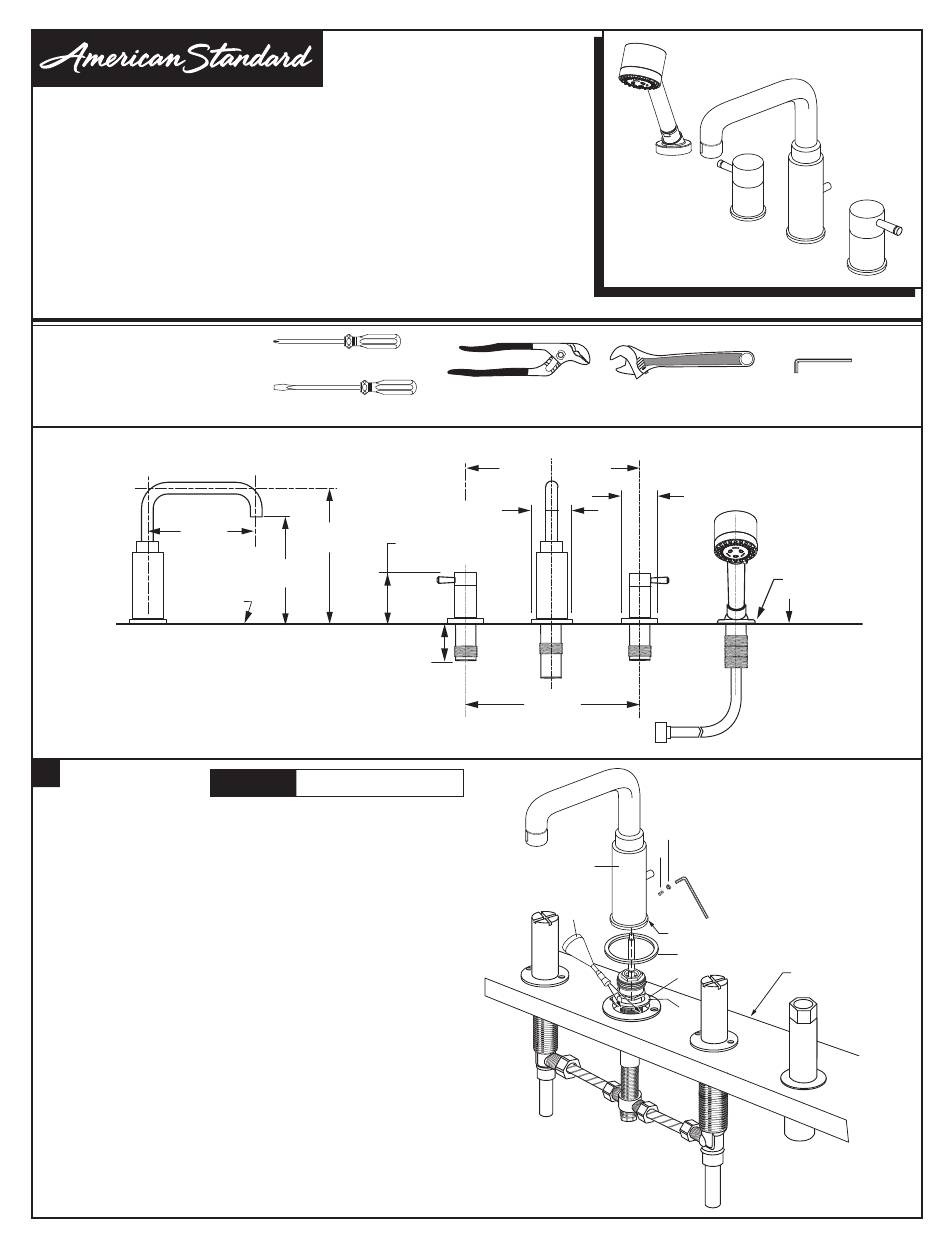 American Standard