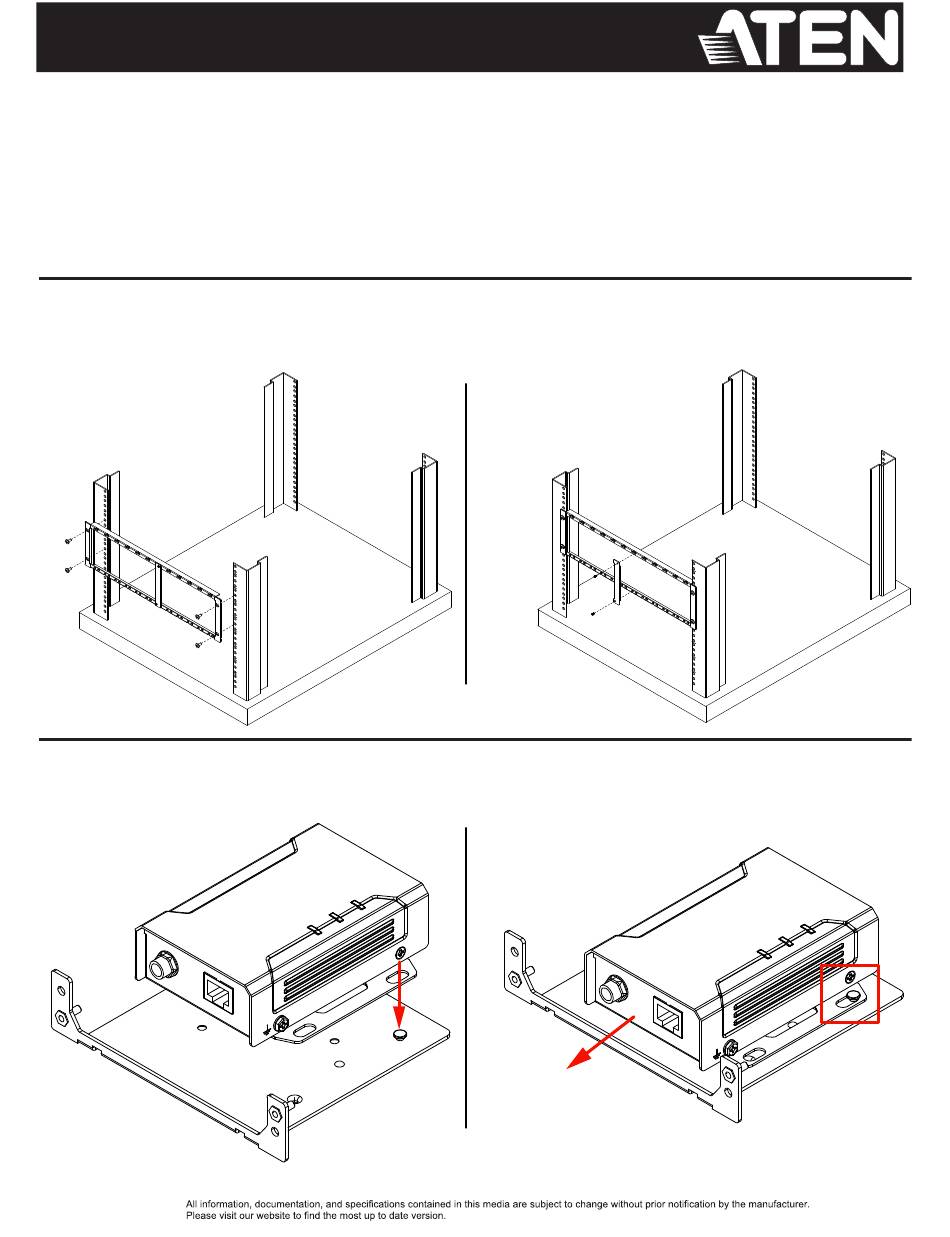 ATEN

All information, documentation, and specifications contained in this media are subject to change without prior notification by the manufacturer. Please visit our website to find the most up to date version.