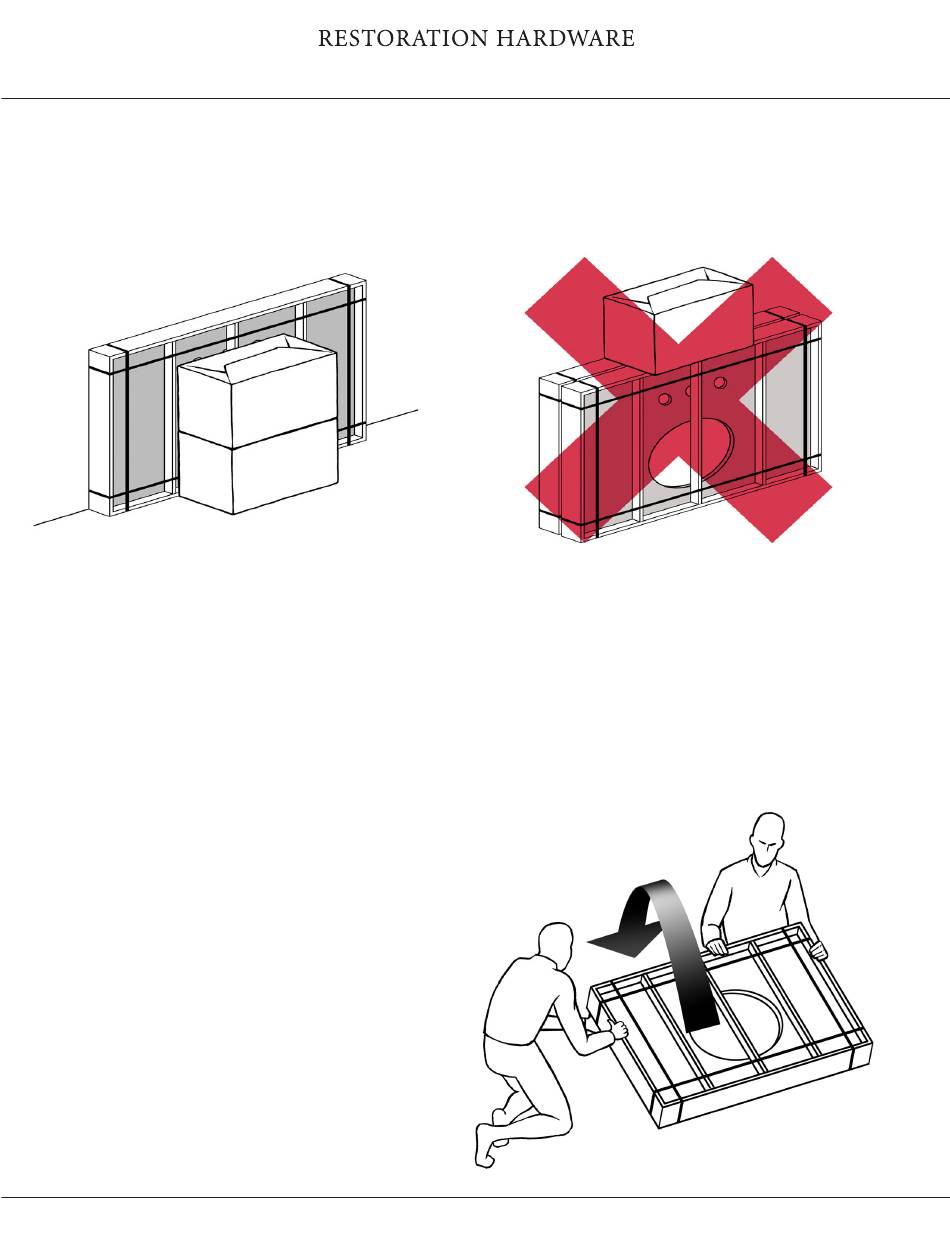 RESTORATION HARDWARE