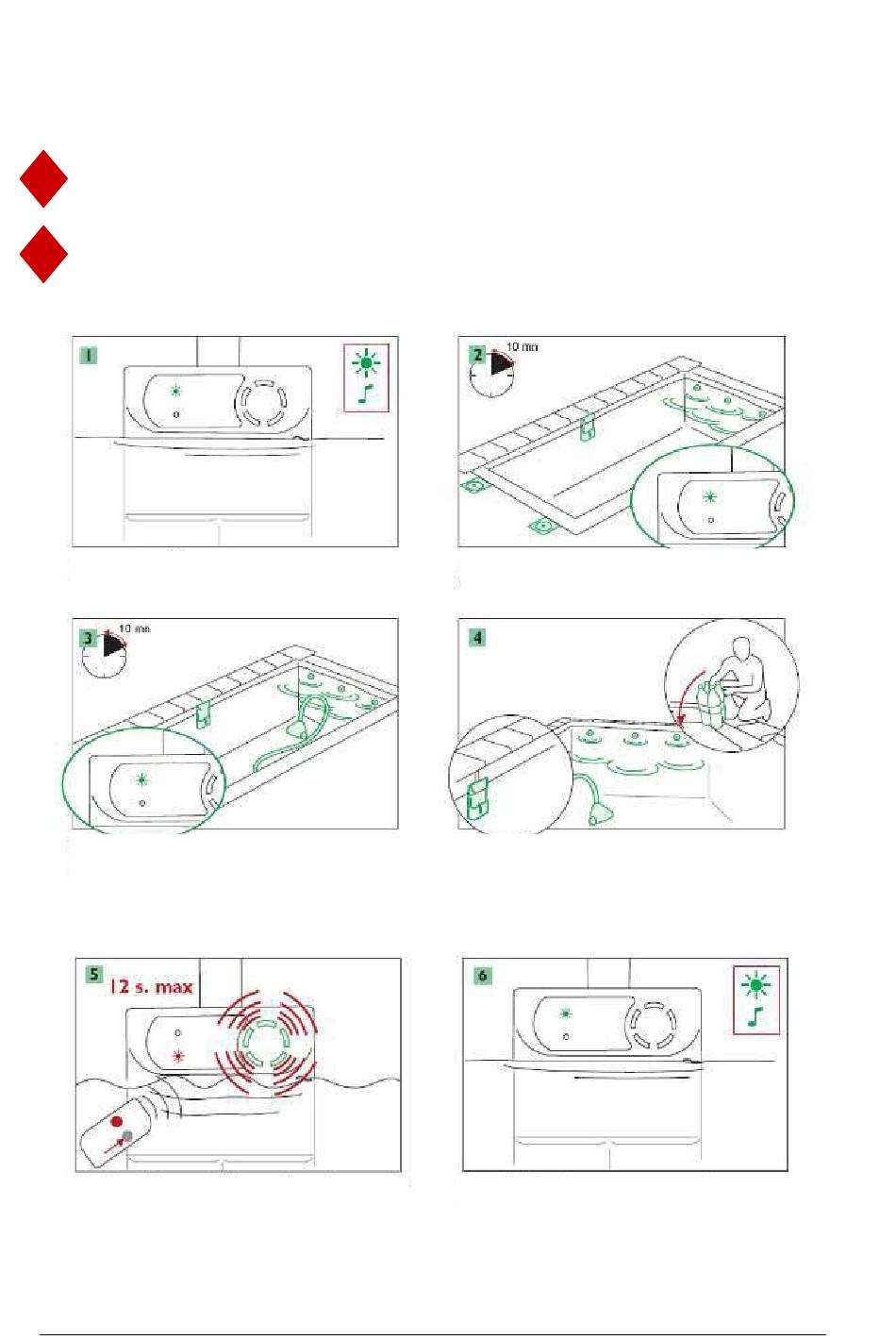 1

2 10 mn

3 10 mn

4

5 12 s. max

6