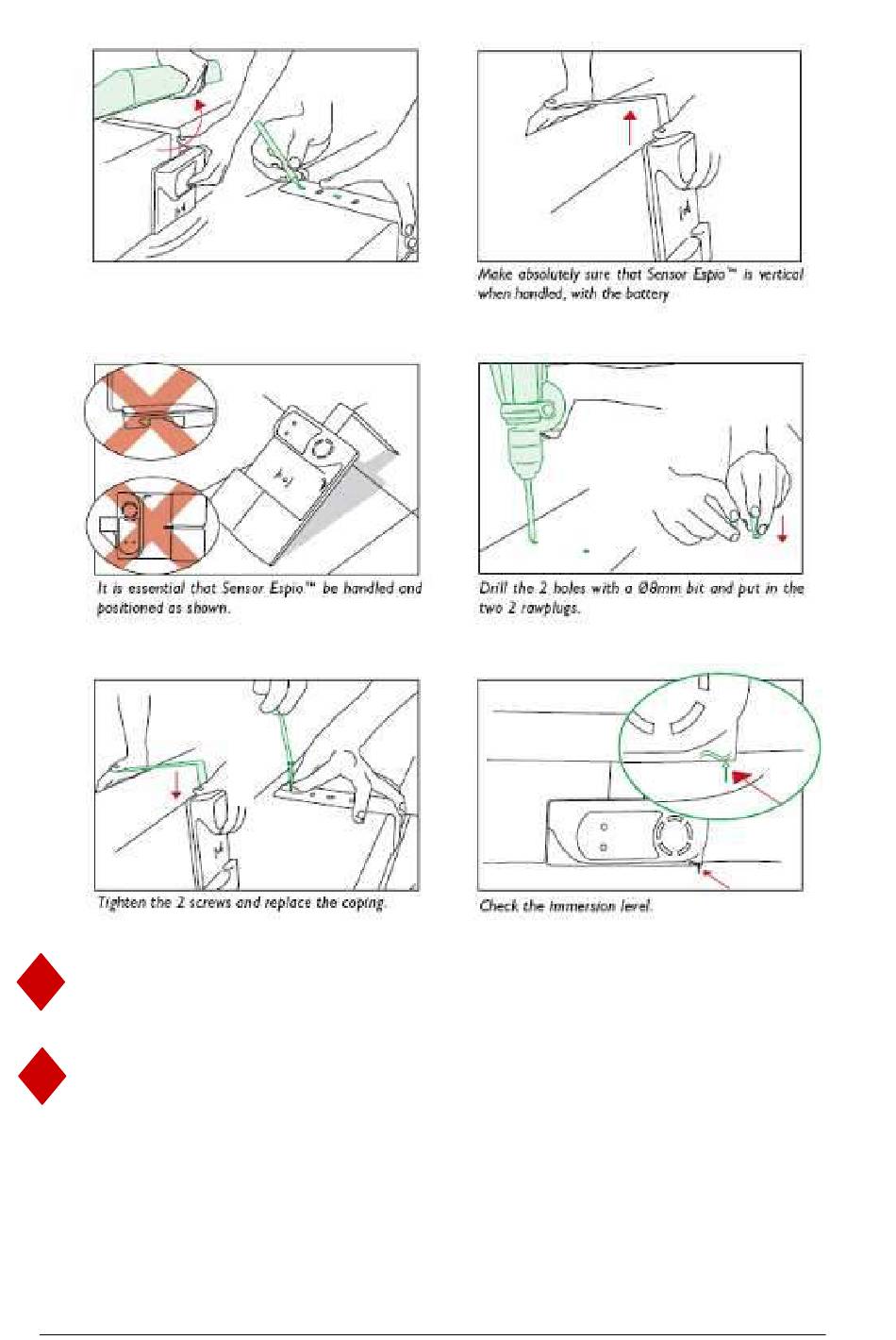 Make absolutely sure that Sensor Espio™ is vertical when handled, with the battery

It is essential that Sensor Espio™ be handled and positioned as shown.

Drill the 2 holes with a Ø8mm bit and put in the two 2 rawplugs.

Tighten the 2 screws and replace the coping.

Check the immersion level.