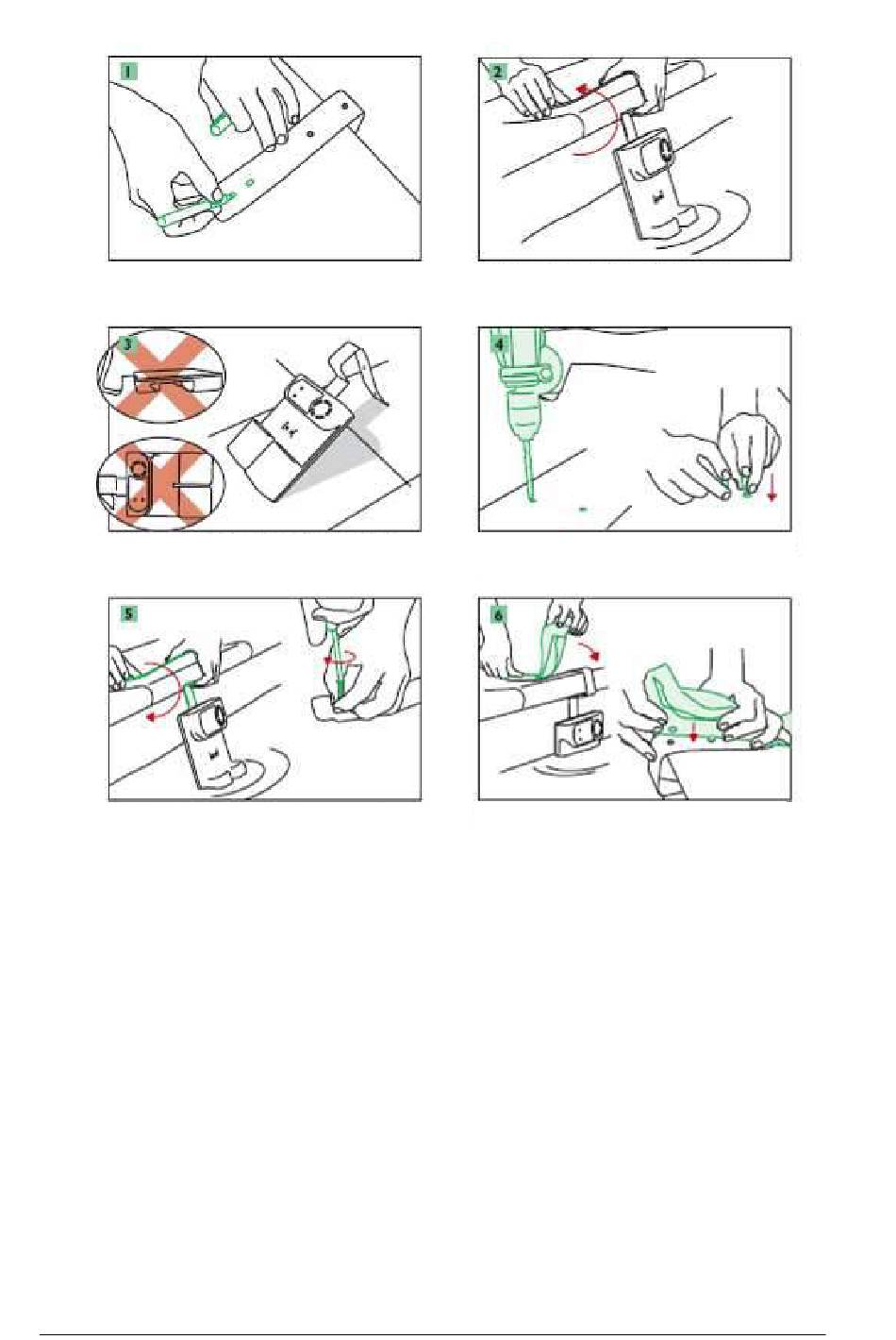 1

2

3

4

5

6