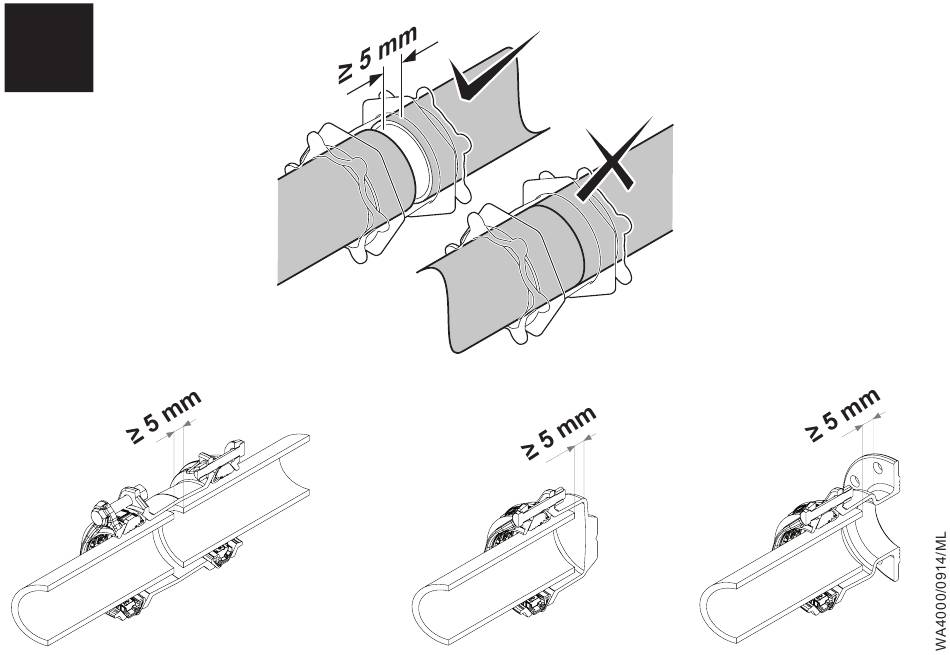 ≥ 5 mm

≥ 5 mm

≥ 5 mm

≥ 5 mm

WA4000/0914/ML