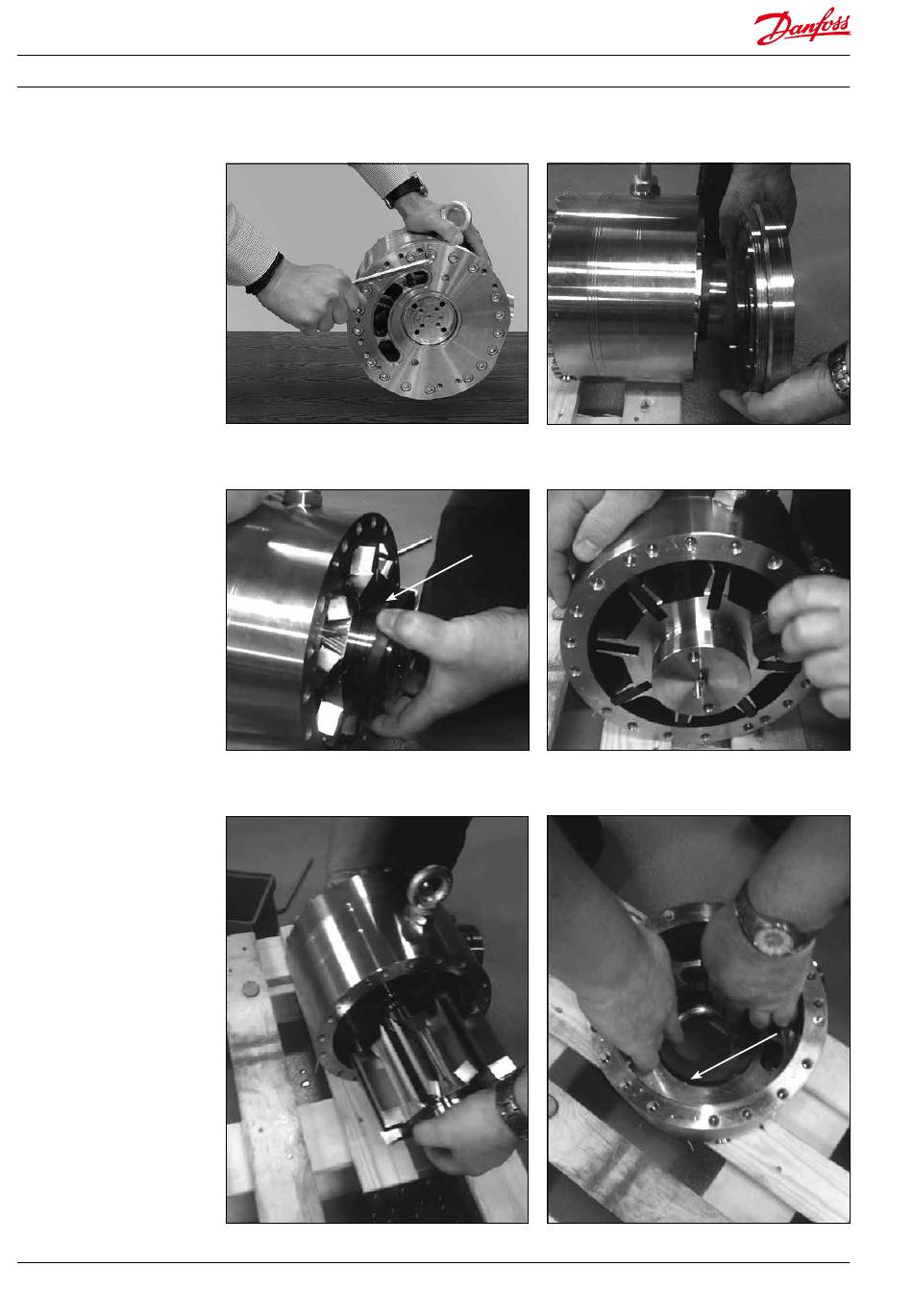 Danfoss