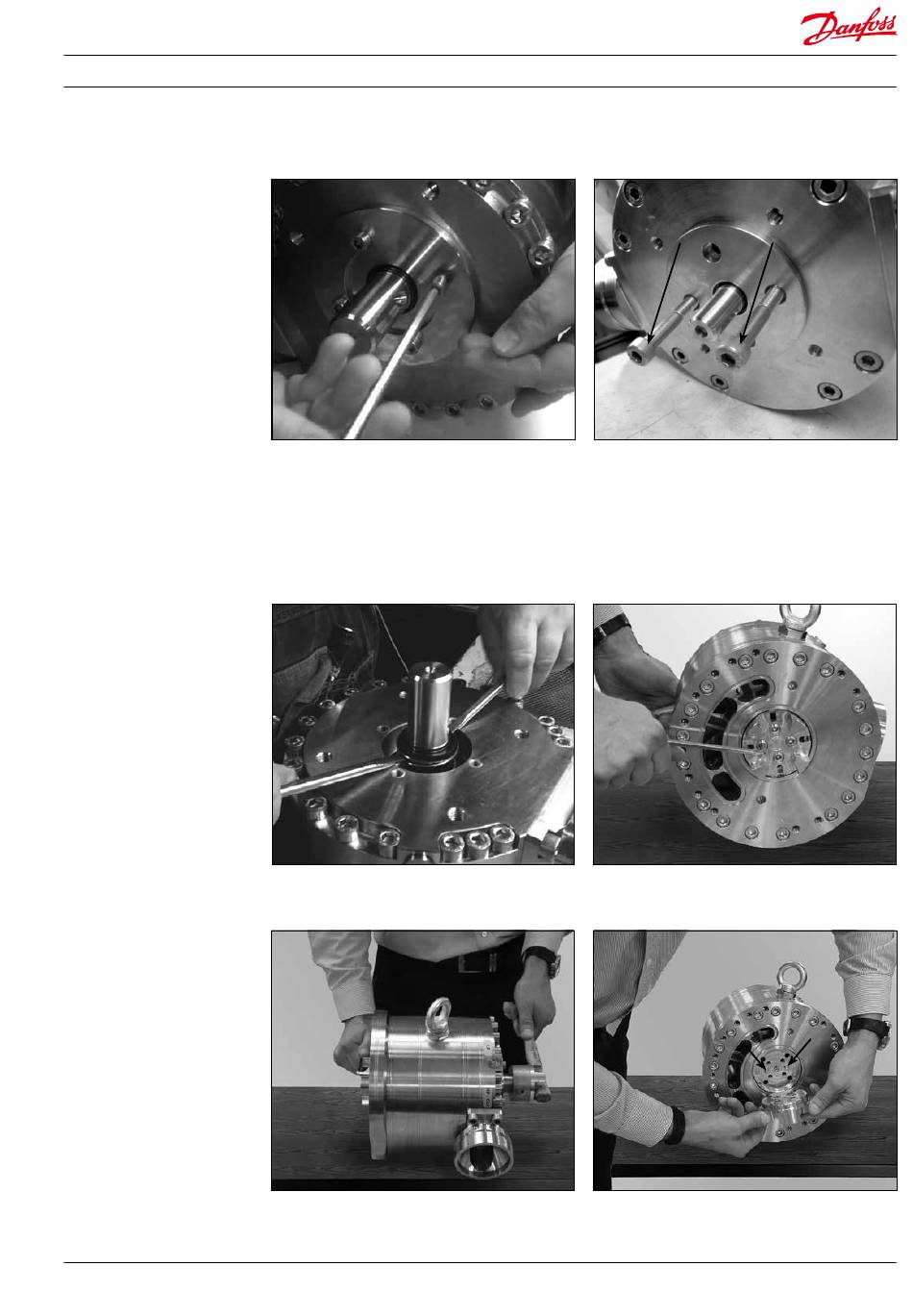 Danfoss