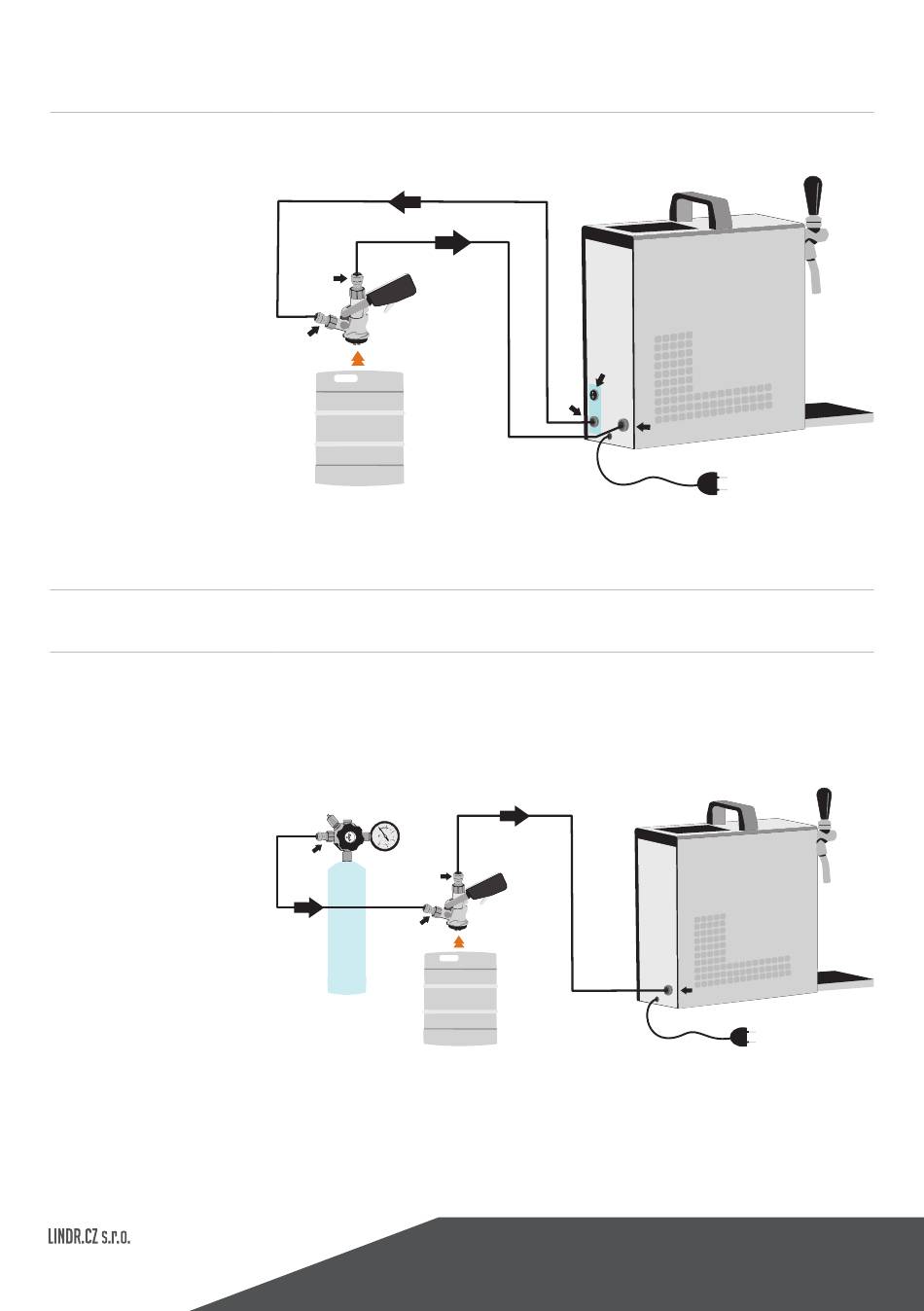 LINDR.CZ s.r.o.