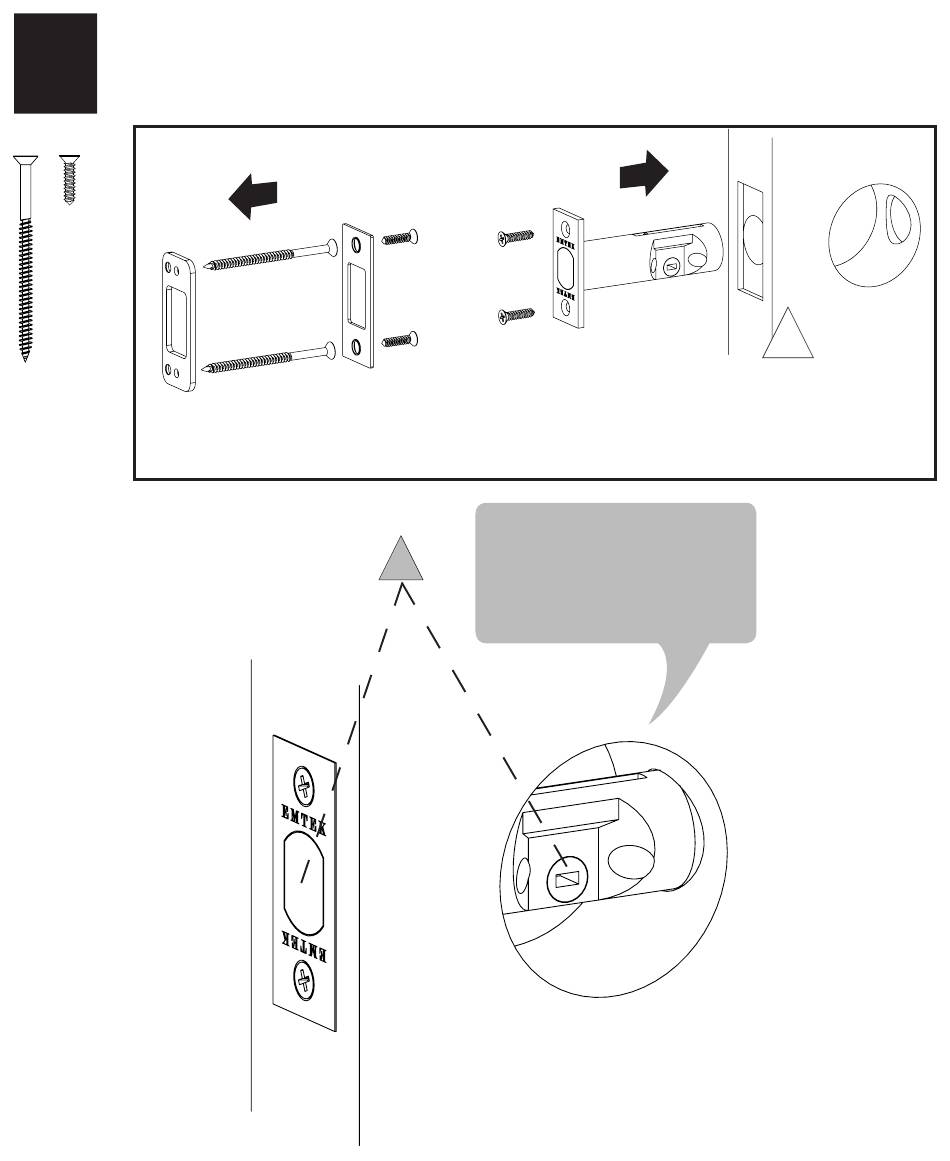 EMTEK
EMTEK

EMTEK
EMTEK