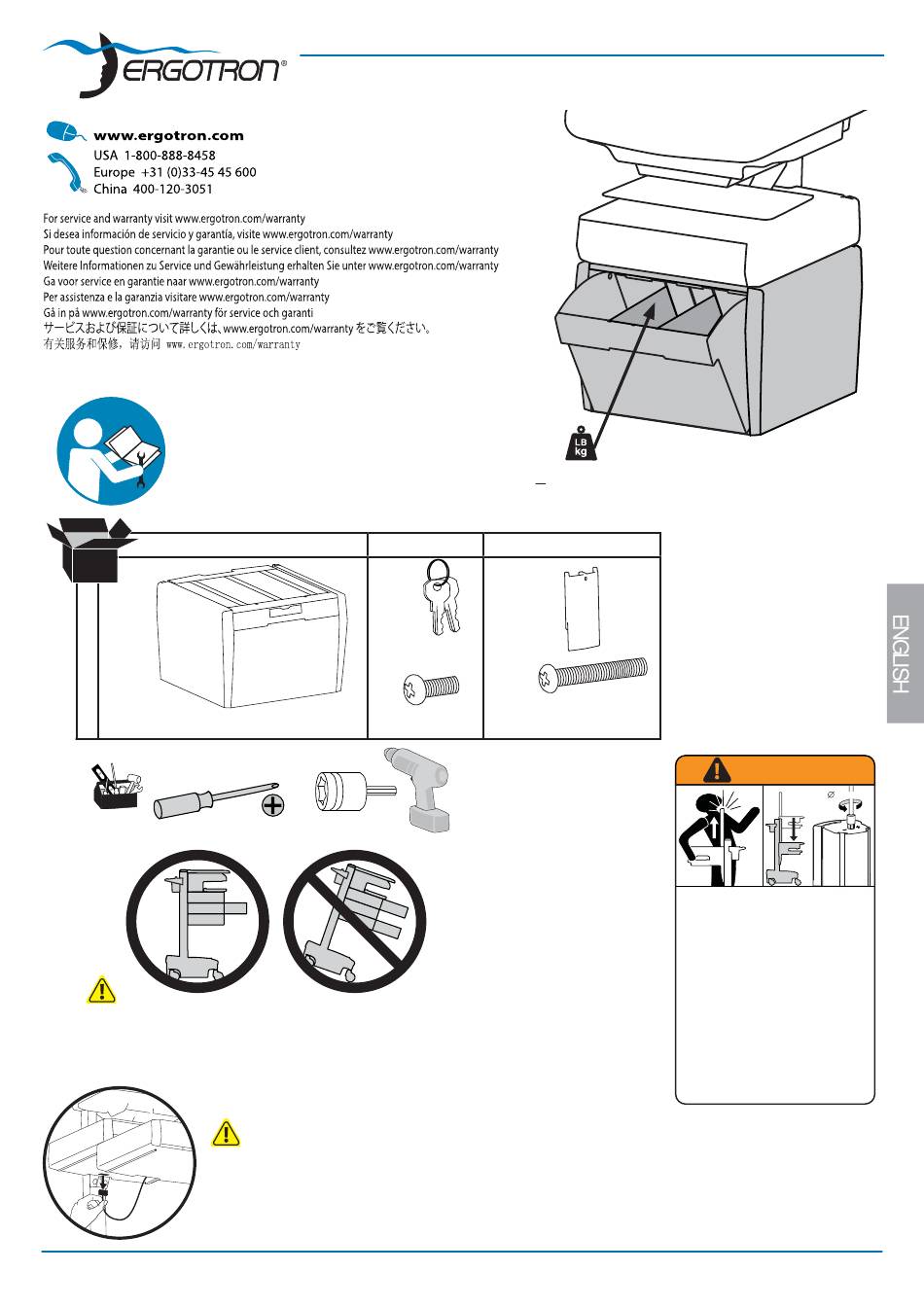 ERGOTRON®

www.ergotron.com
USA 1-800-888-8458
Europe +31 (0)33-45 45 600
China 400-120-3051

For service and warranty visit www.ergotron.com/warranty
Si desea información de servicio y garantía, visite www.ergotron.com/warranty
Pour toute question concernant la garantie ou le service client, consultez www.ergotron.com/warranty
Weitere Informationen zu Service und Gewährleistung erhalten Sie unter www.ergotron.com/warranty
Ga voor service en garantie naar www.ergotron.com/warranty
Per assistenza e la garanzia visitare www.ergotron.com/warranty
Gå in på www.ergotron.com/warranty för service och garanti
サービスおよび保証について詳しくは、www.ergotron.com/warranty をご覧ください。
有关服务和保修，请访问 www.ergotron.com/warranty

LB
kg

ENGLISH