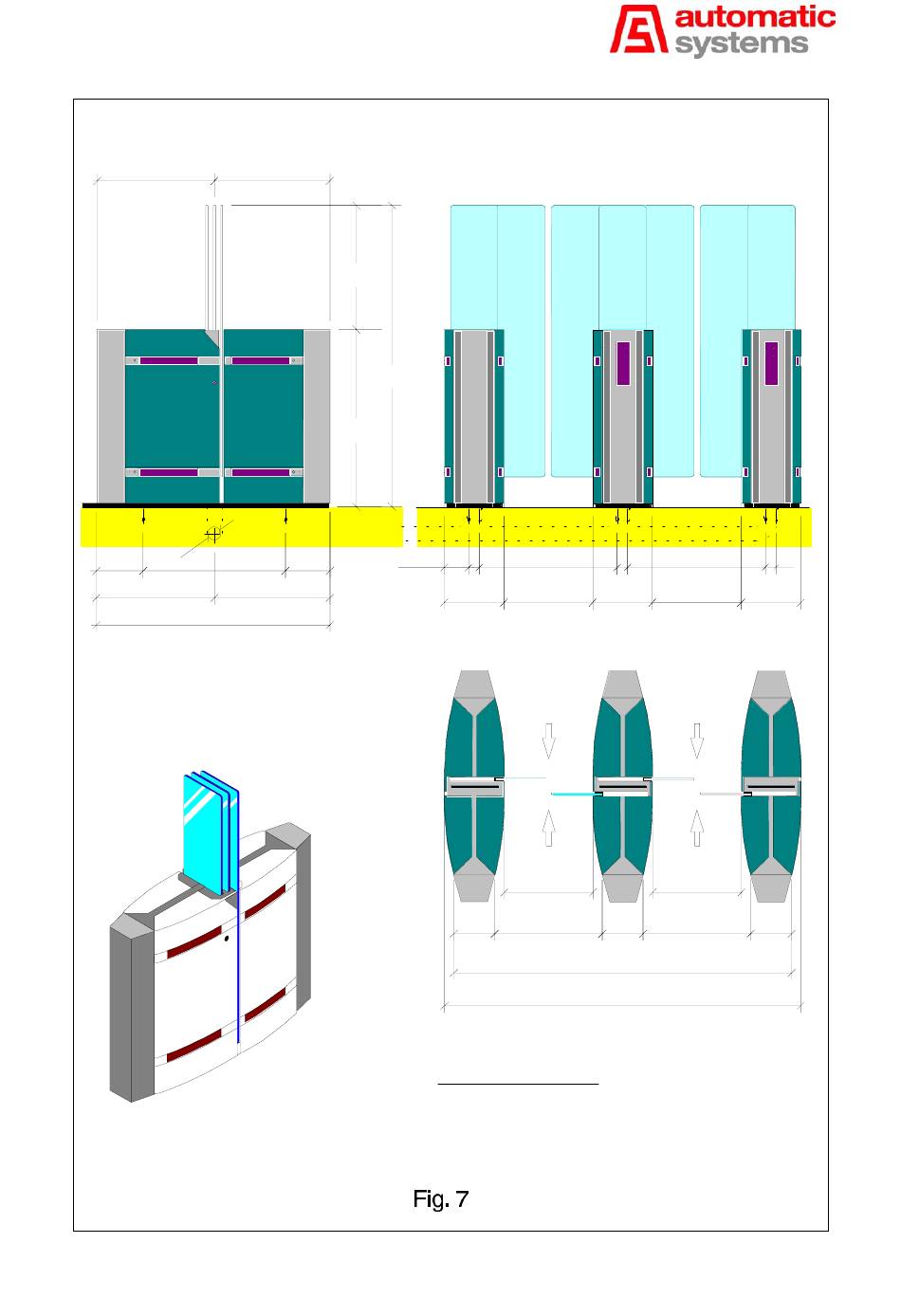 automatic systems

Fig. 7