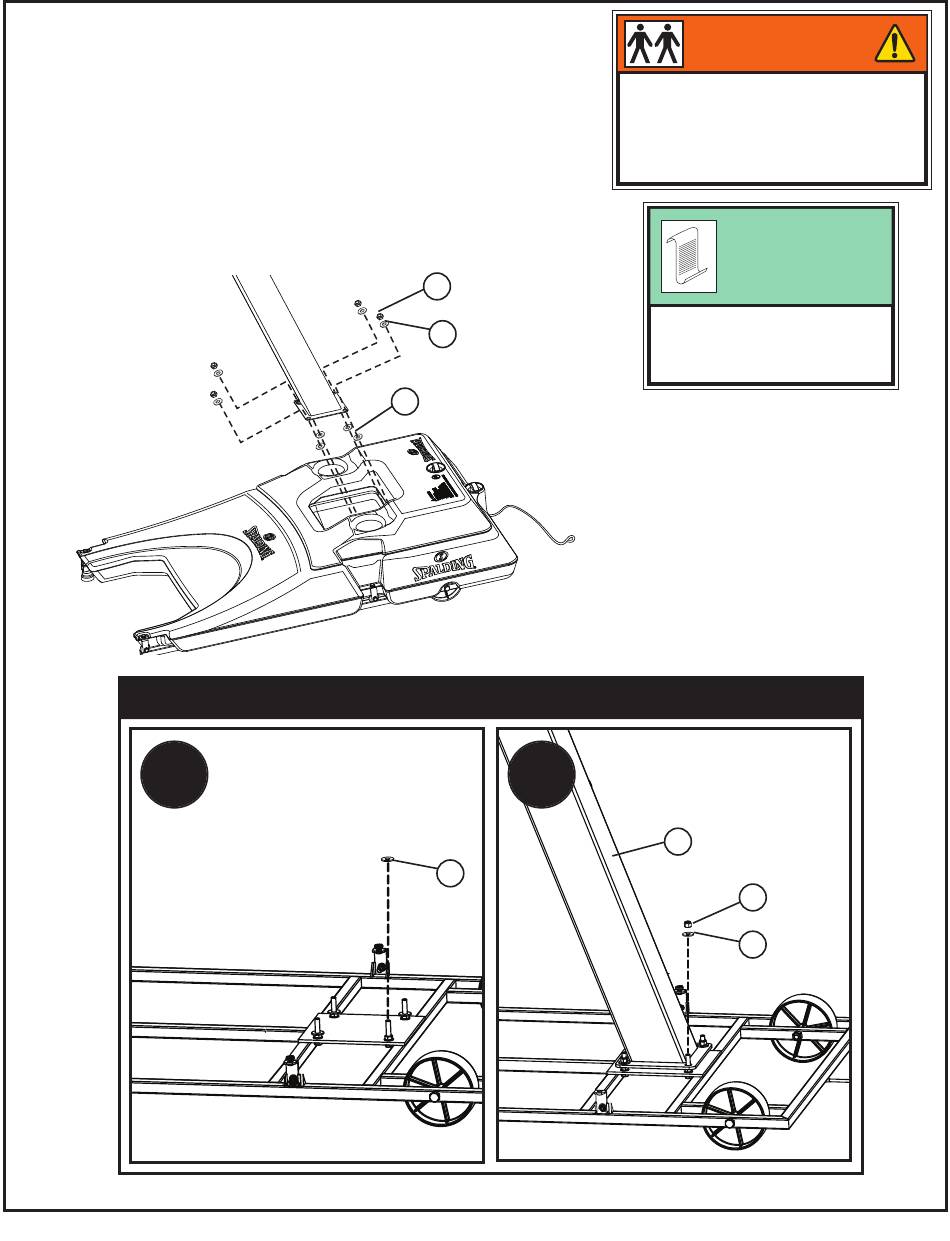 SPALDING

SPALDING

SPALDING