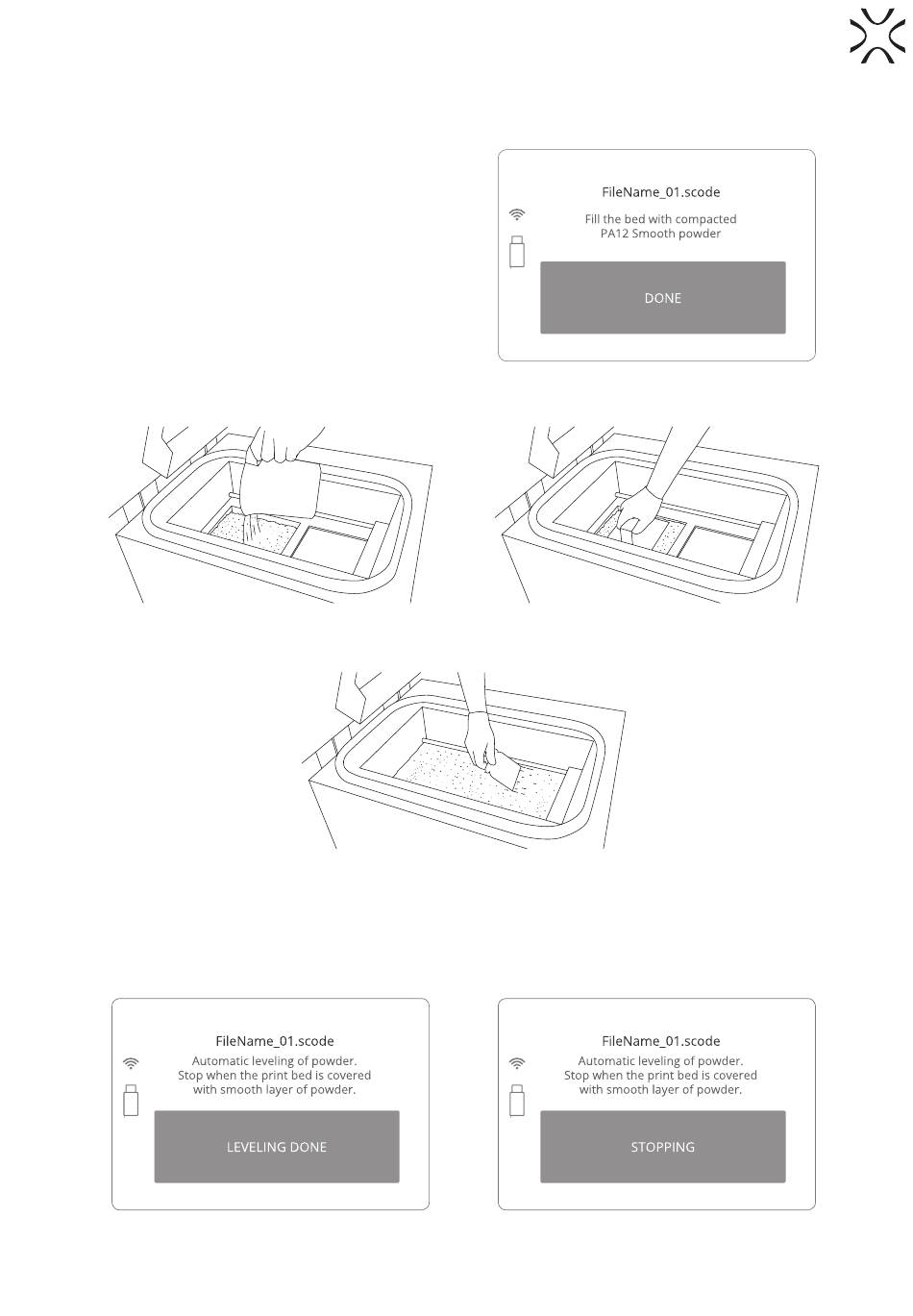 FileName_01.scode

Fill the bed with compacted PA12 Smooth powder

DONE

FileName_01.scode

Automatic leveling of powder. Stop when the print bed is covered with smooth layer of powder.

LEVELING DONE

FileName_01.scode

Automatic leveling of powder. Stop when the print bed is covered with smooth layer of powder.

STOPPING