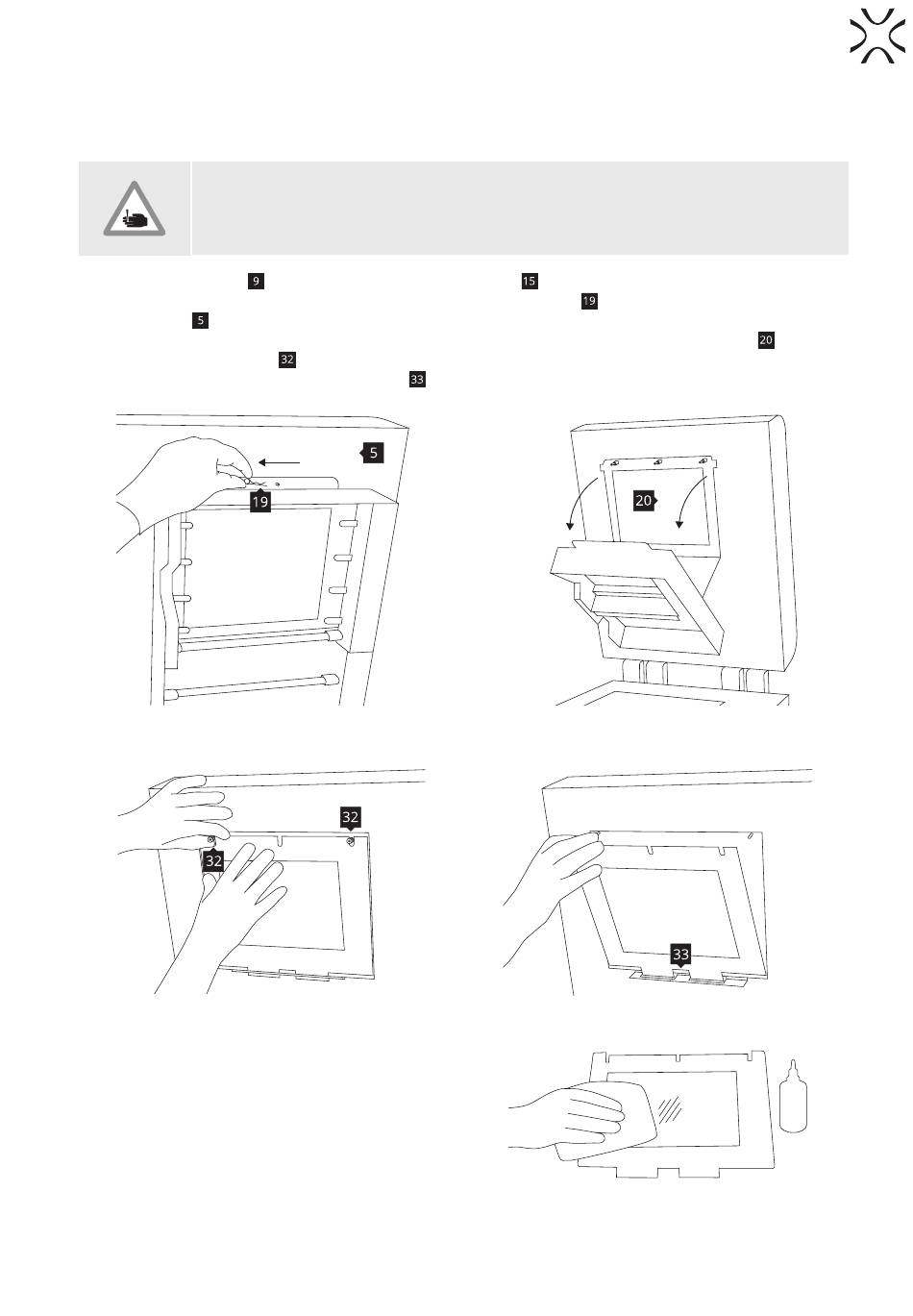 9

15

19

5

20

32

33

5

19

20

32

32

33